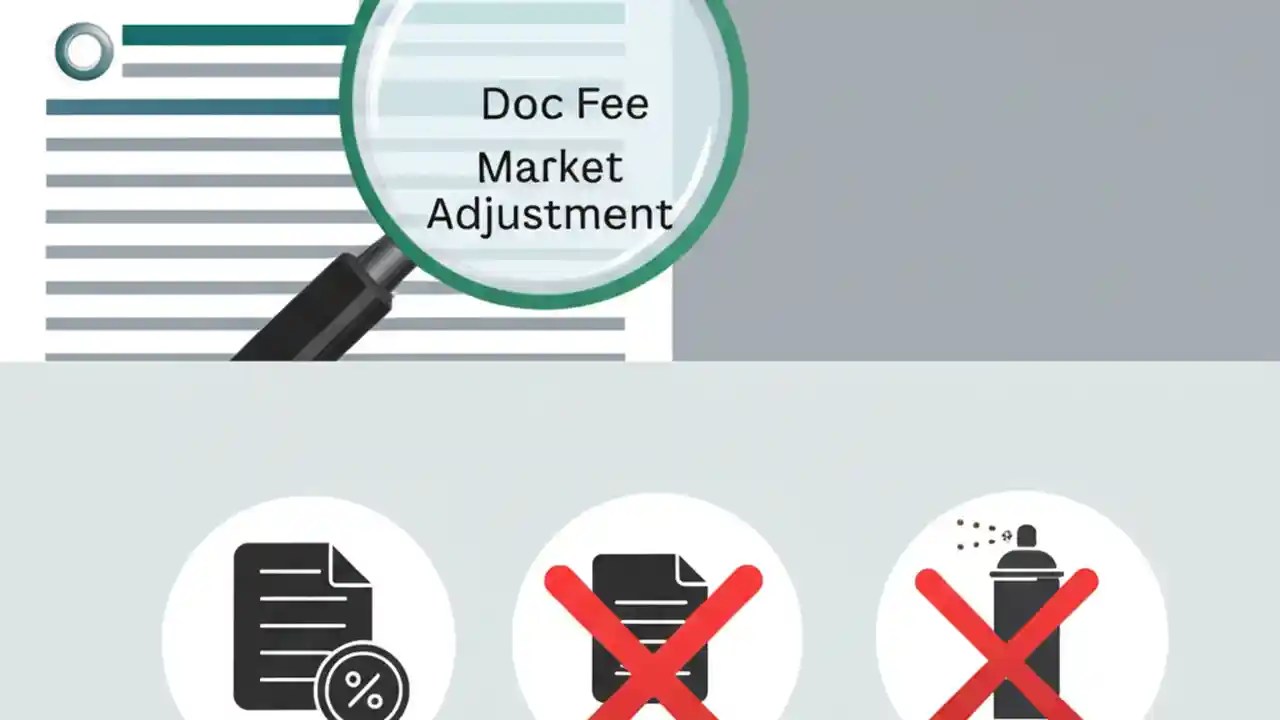 Doc Fee
Market Adjustment

%