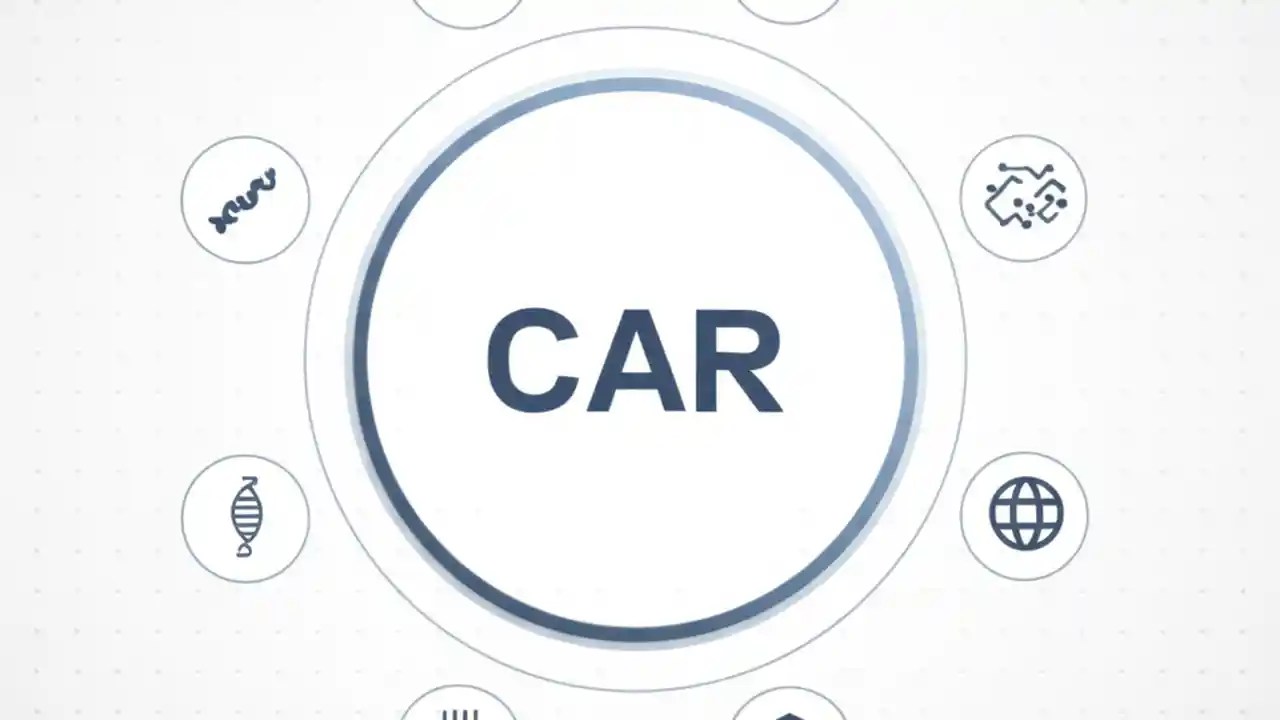 CAR