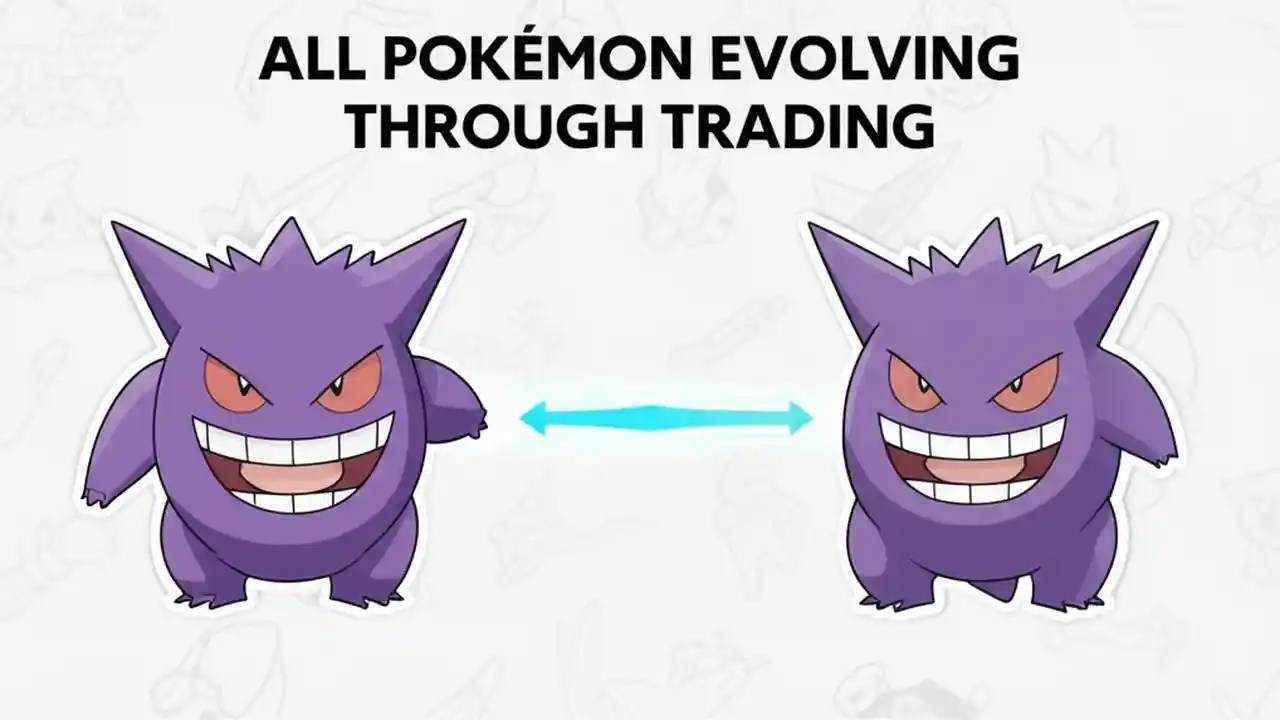 ALL POKÉMON EVOLVING THROUGH TRADING