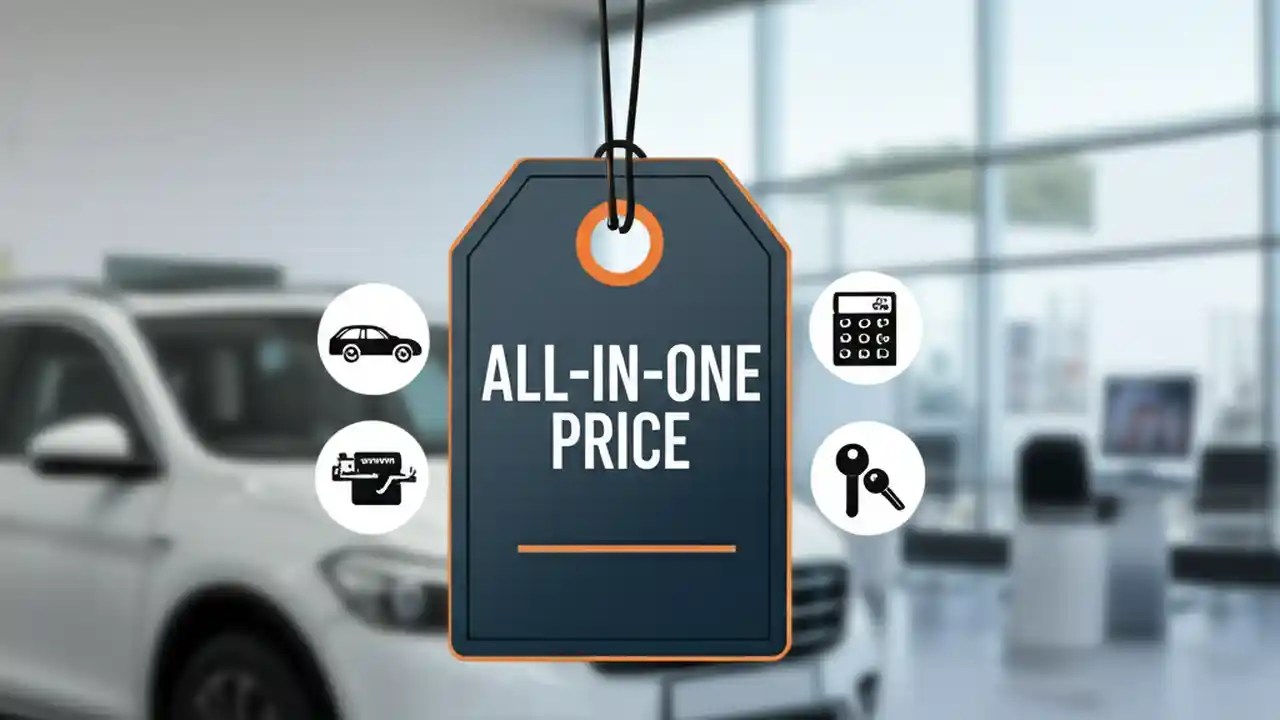 ALL-IN-ONE PRICE