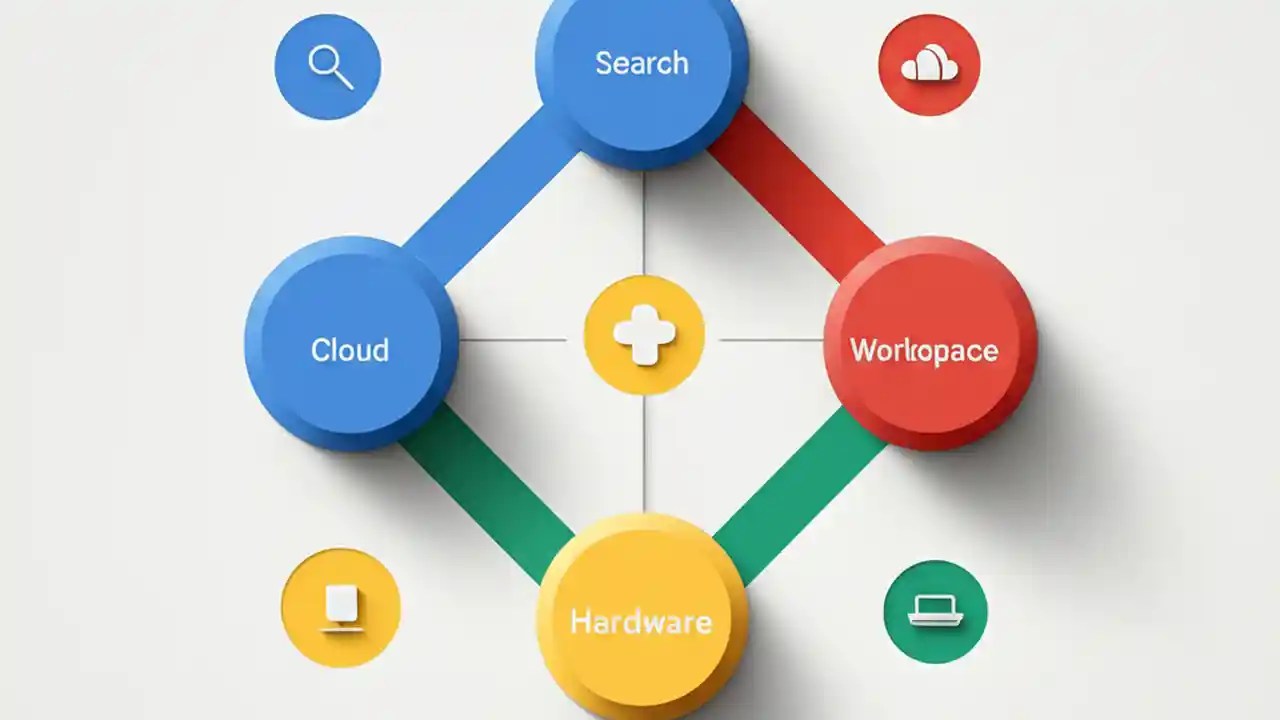 Search

Cloud

Workopace

Hardware