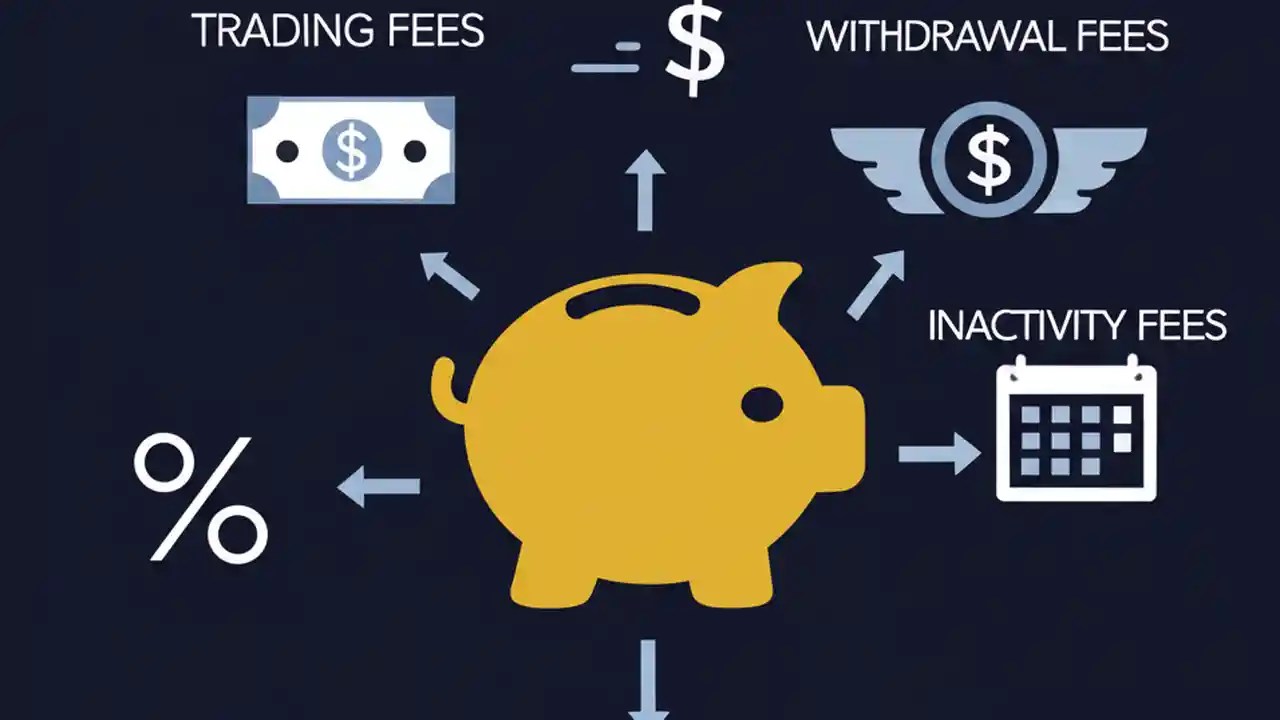 TRADING FEES

$

WITHDRAWAL FEES

$

$

INACTIVITY FEES

%