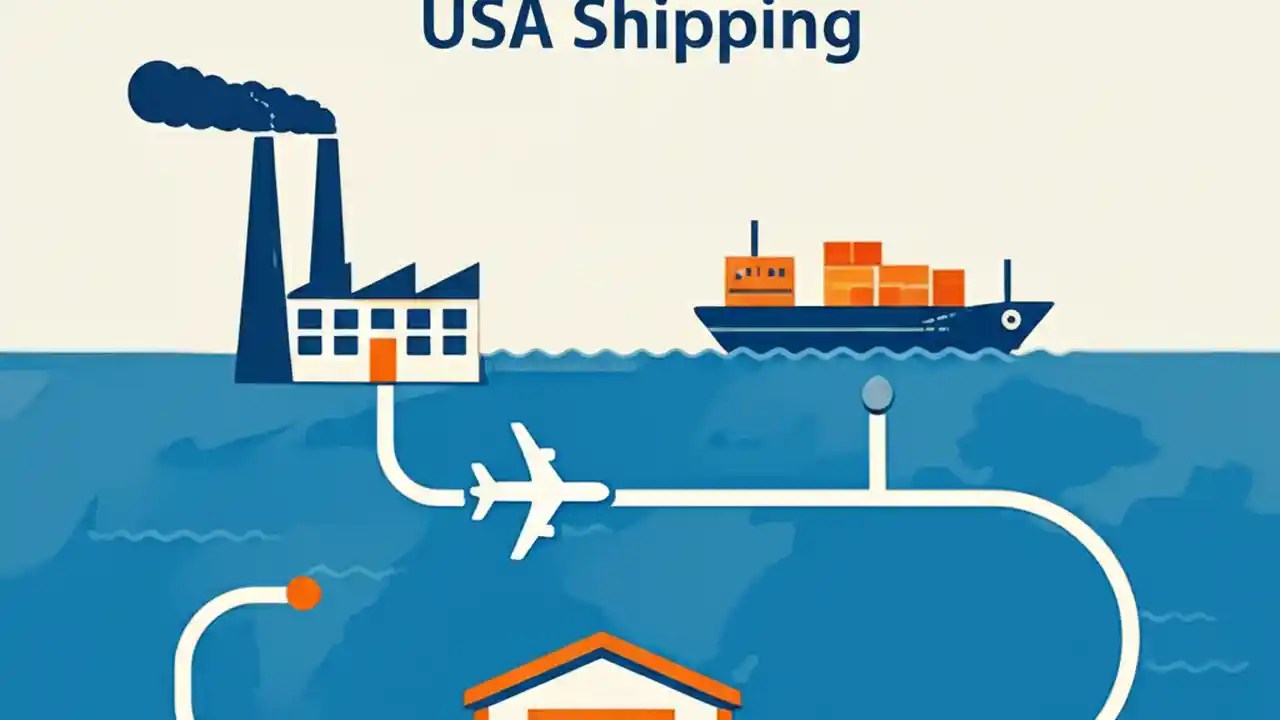 USA Shipping