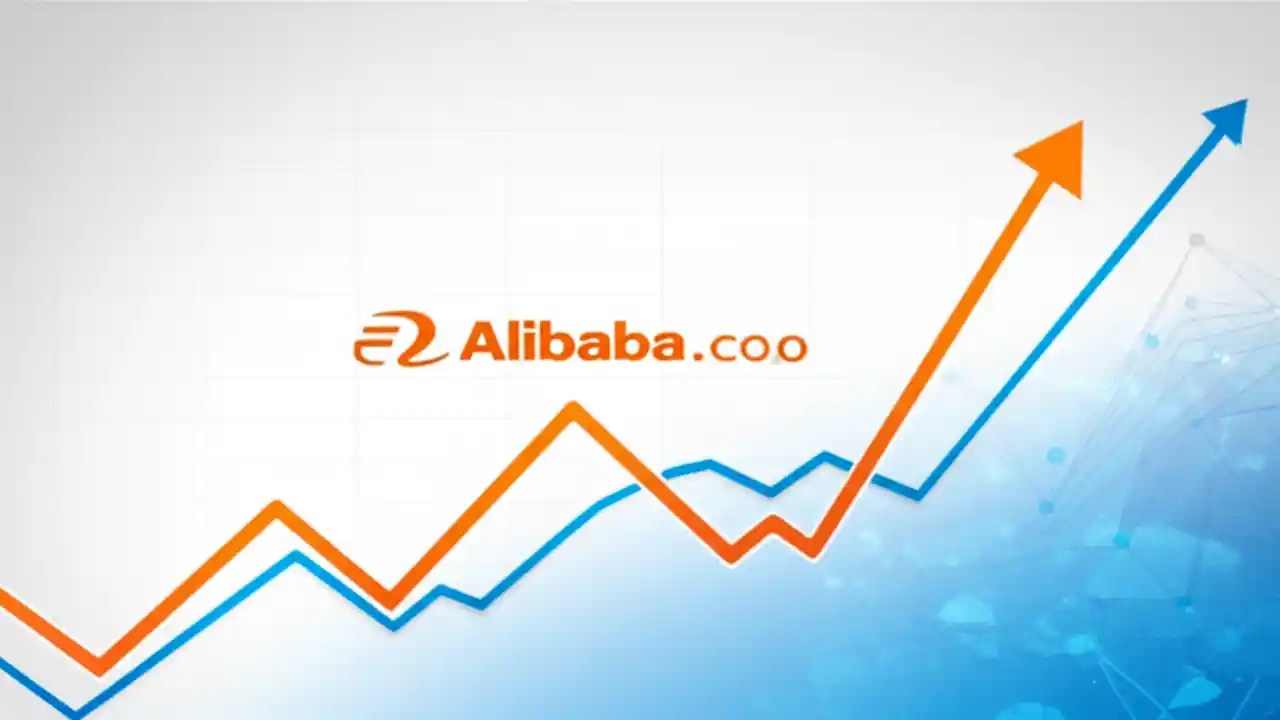 Alibaba.coo