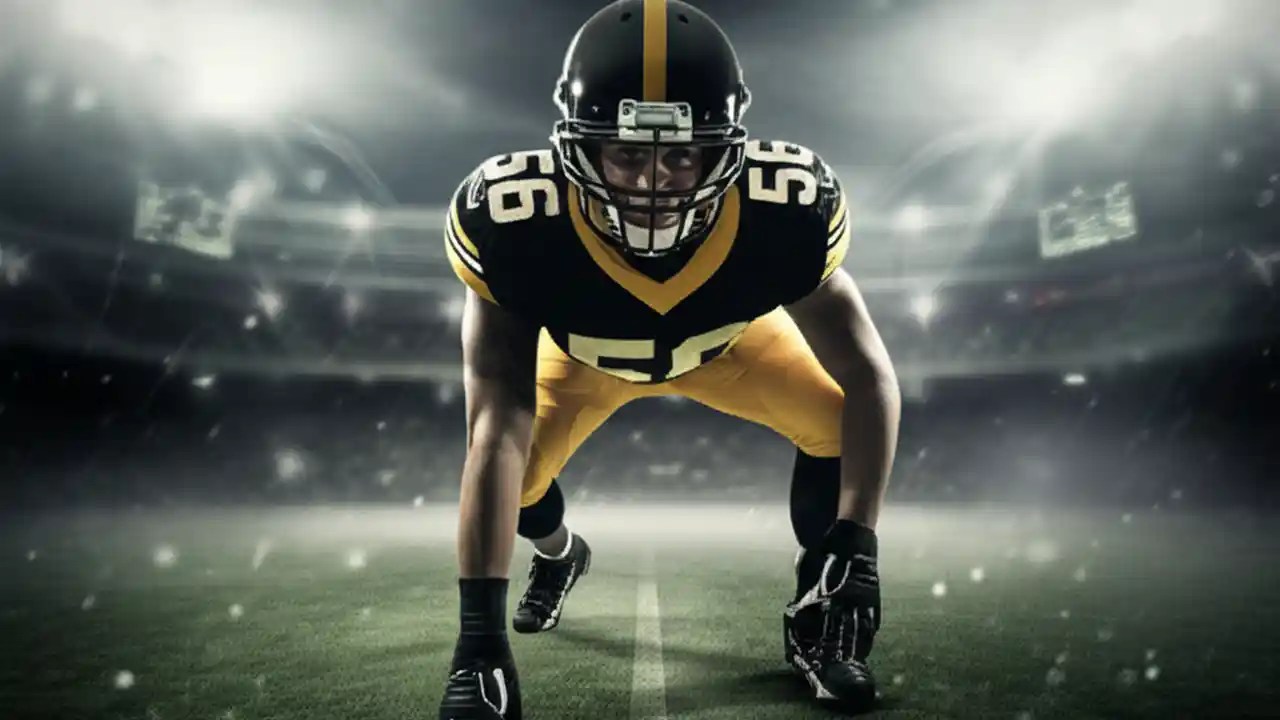 56 56 56