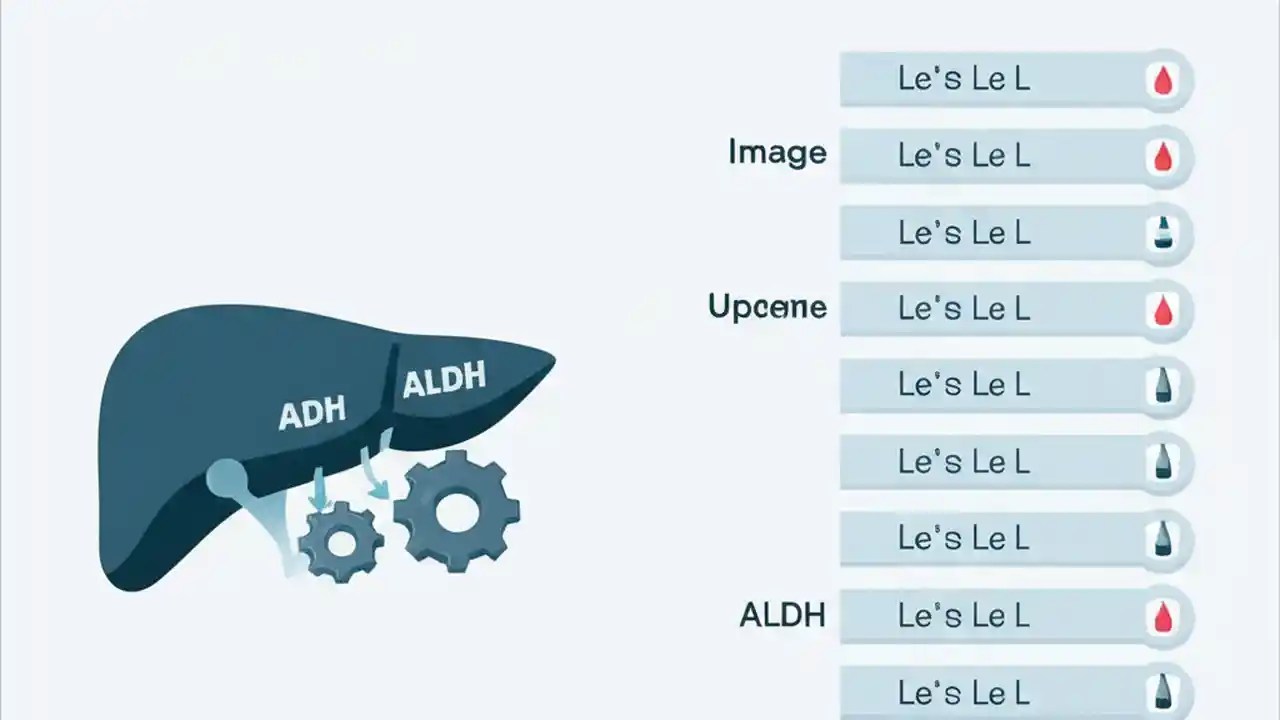 ADH
ALDH

Le's Le L
Image
Le's Le L
Le's Le L
Upcene
Le's Le L
Le's Le L
Le's Le L
Le's Le L
ALDH
Le's Le L
Le's Le L