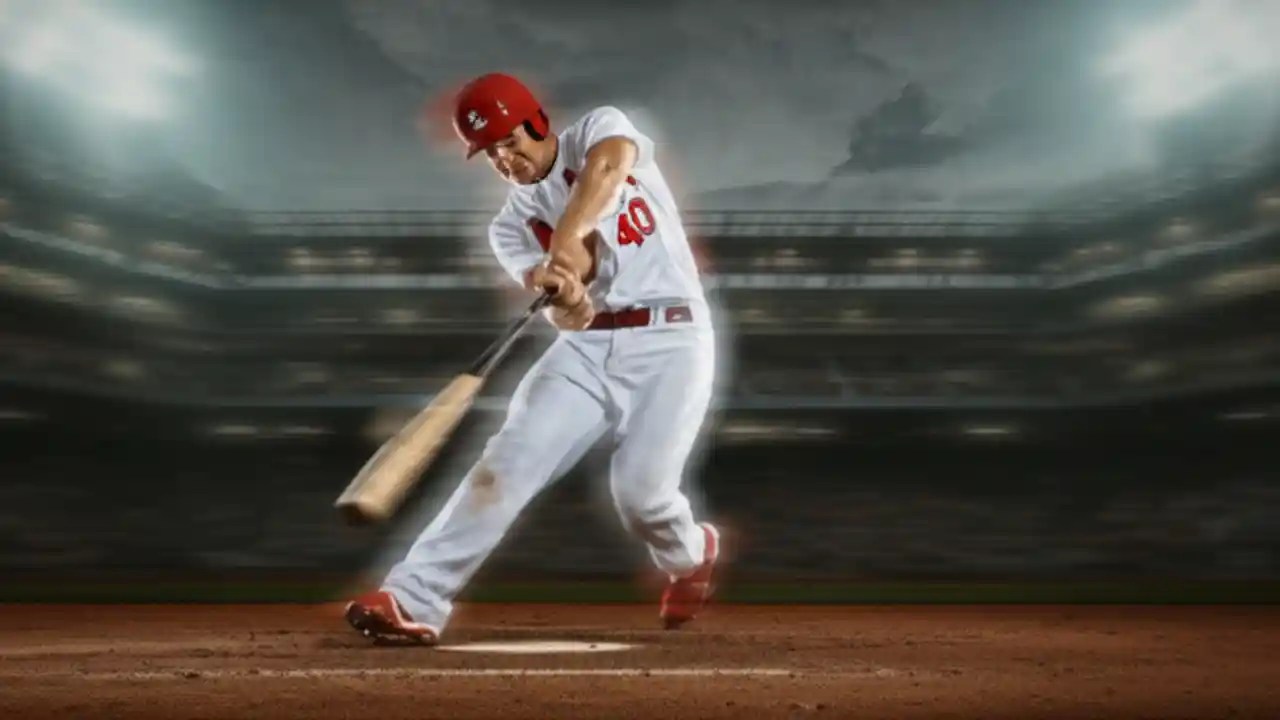 40