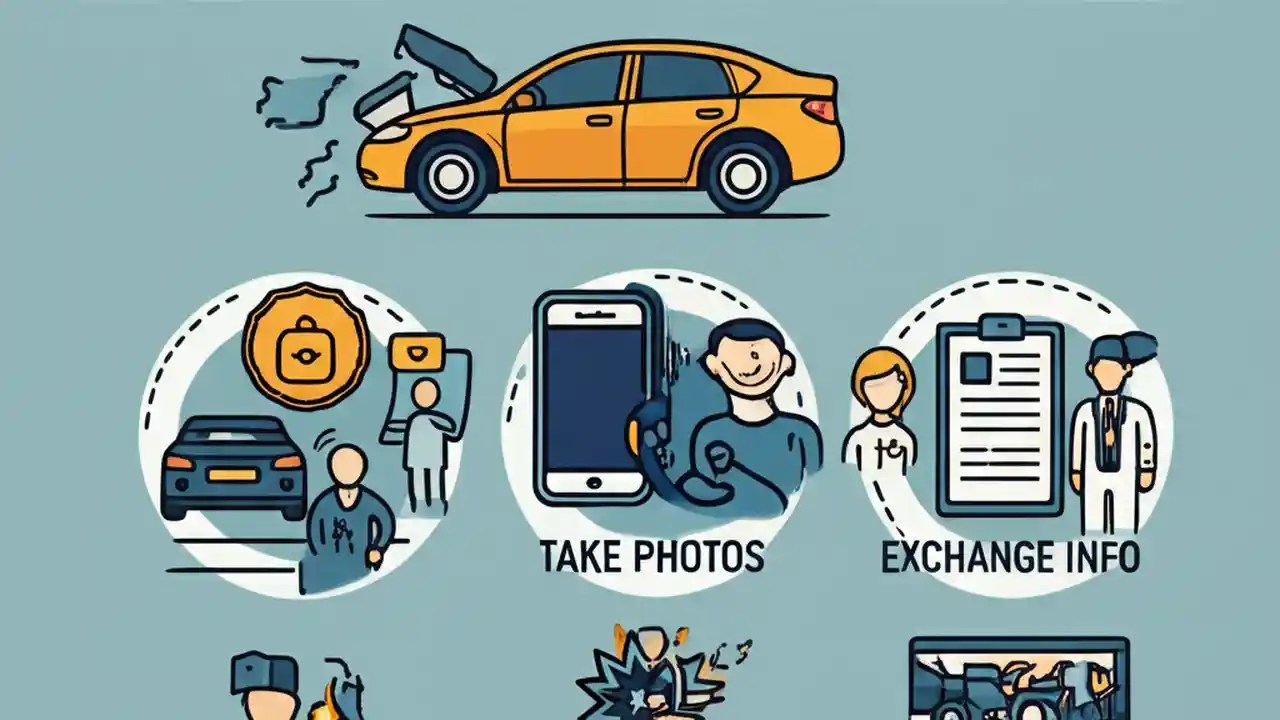 TAKE PHOTOS

EXCHANGE INFO