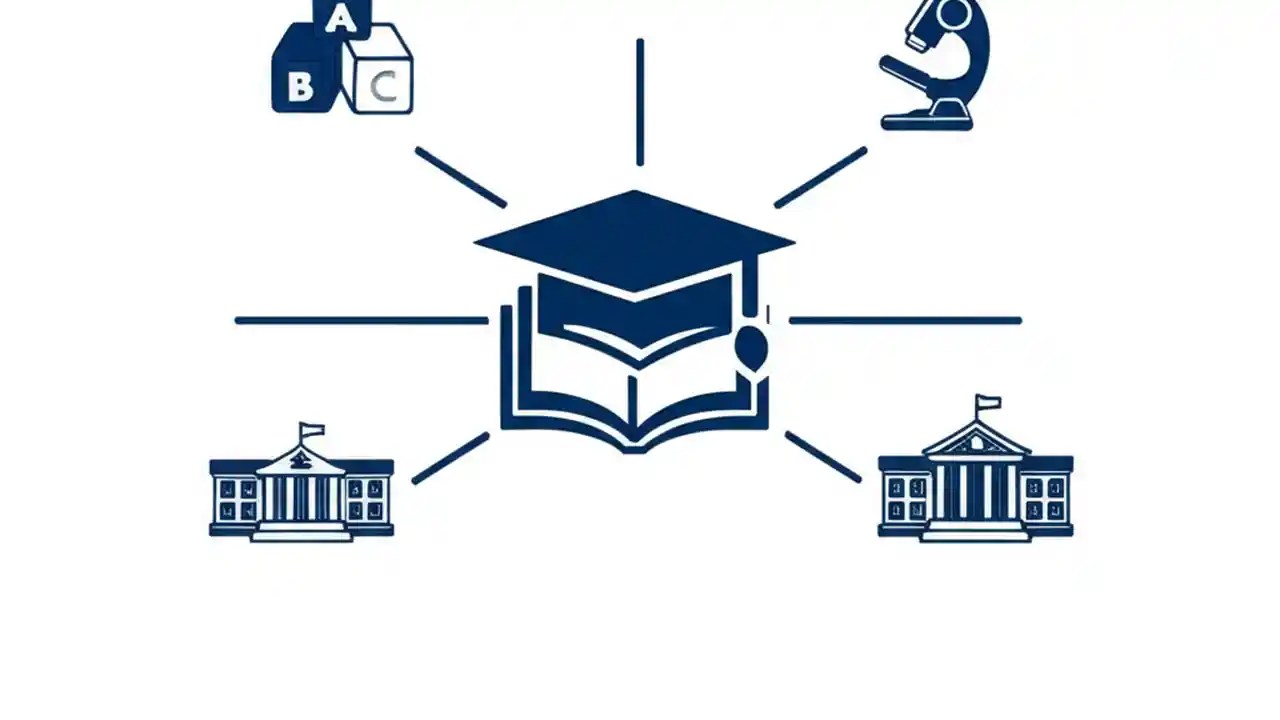 A
B
C