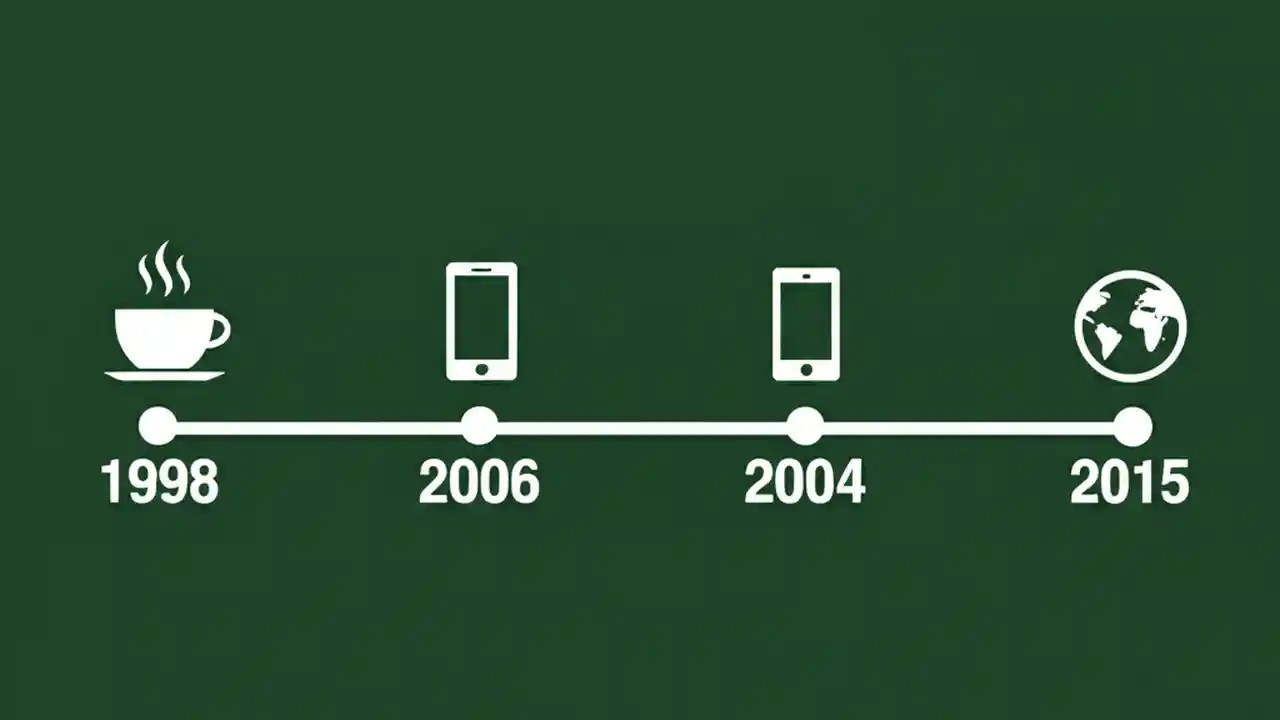 1998

2006

2004

2015