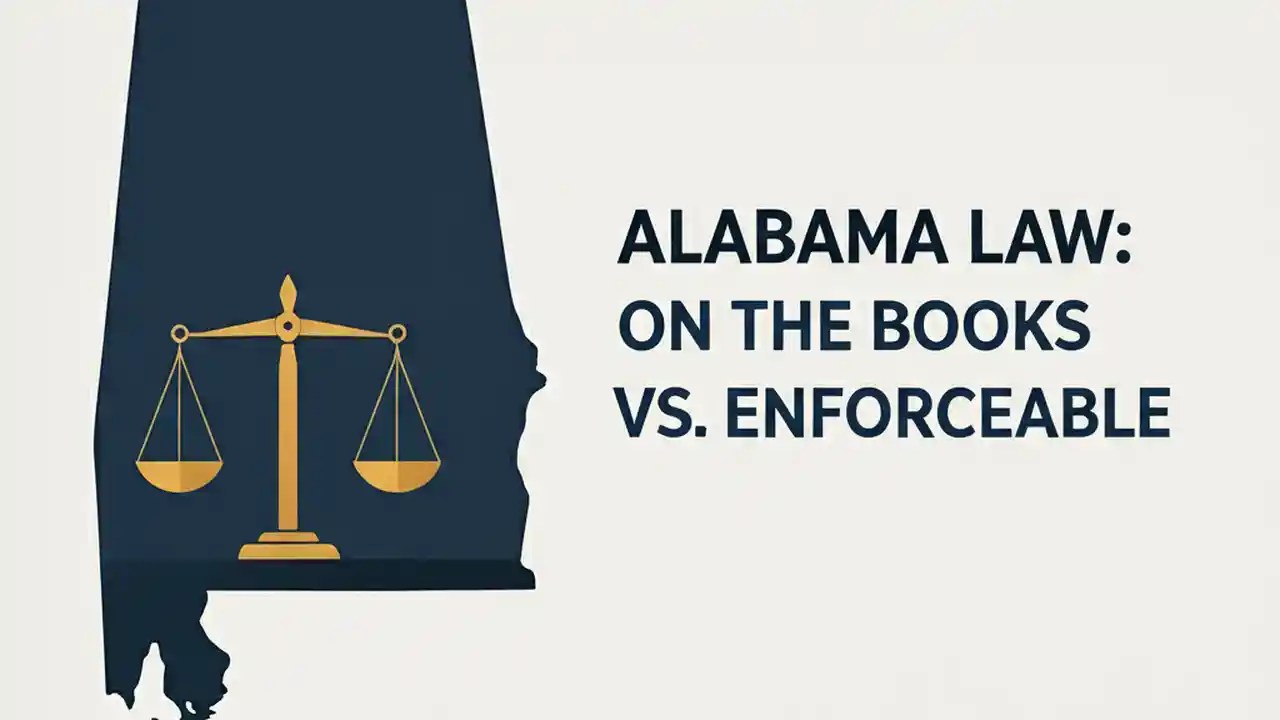 ALABAMA LAW:
ON THE BOOKS
VS. ENFORCEABLE