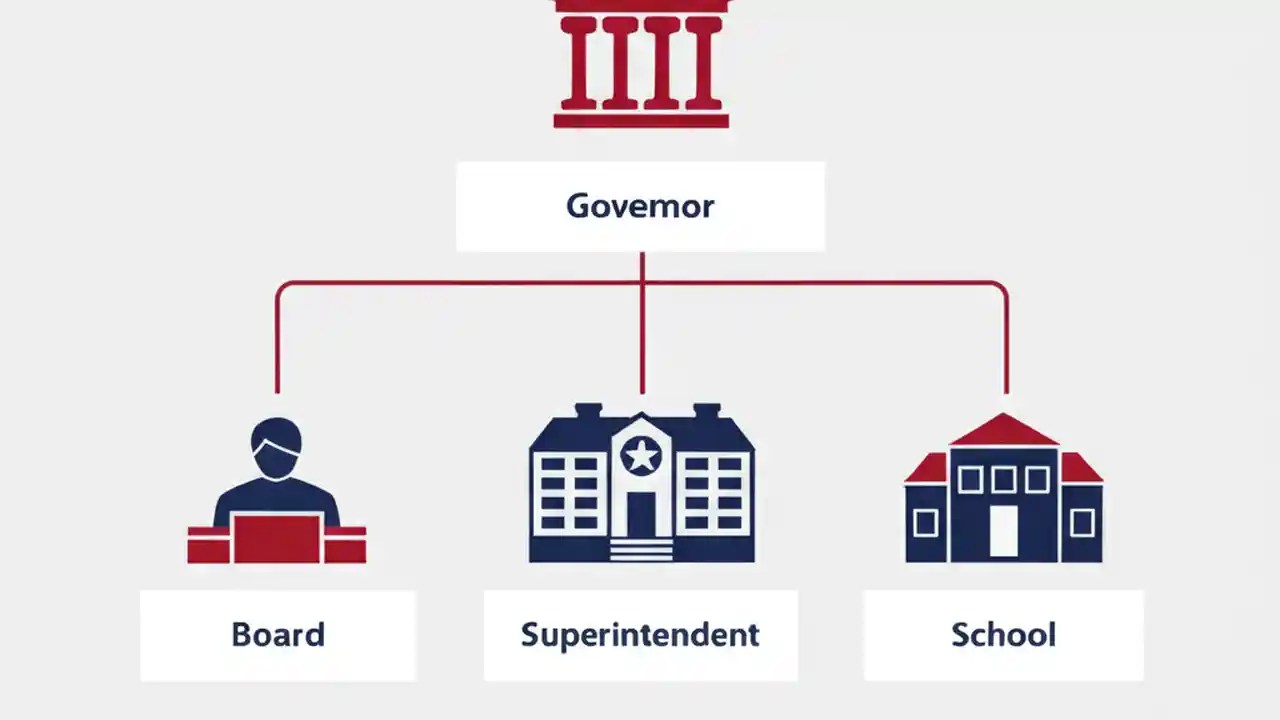 Govemor

Board

Superintendent

School