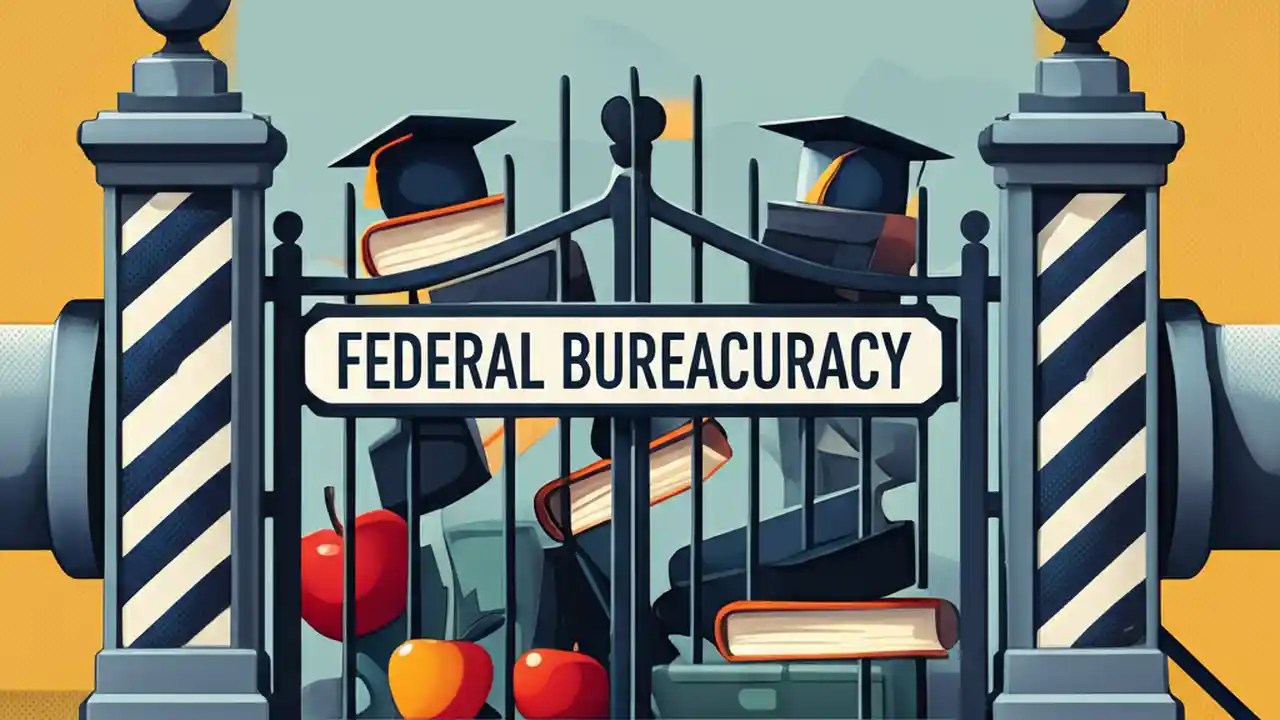 FEDERAL BUREACURACY