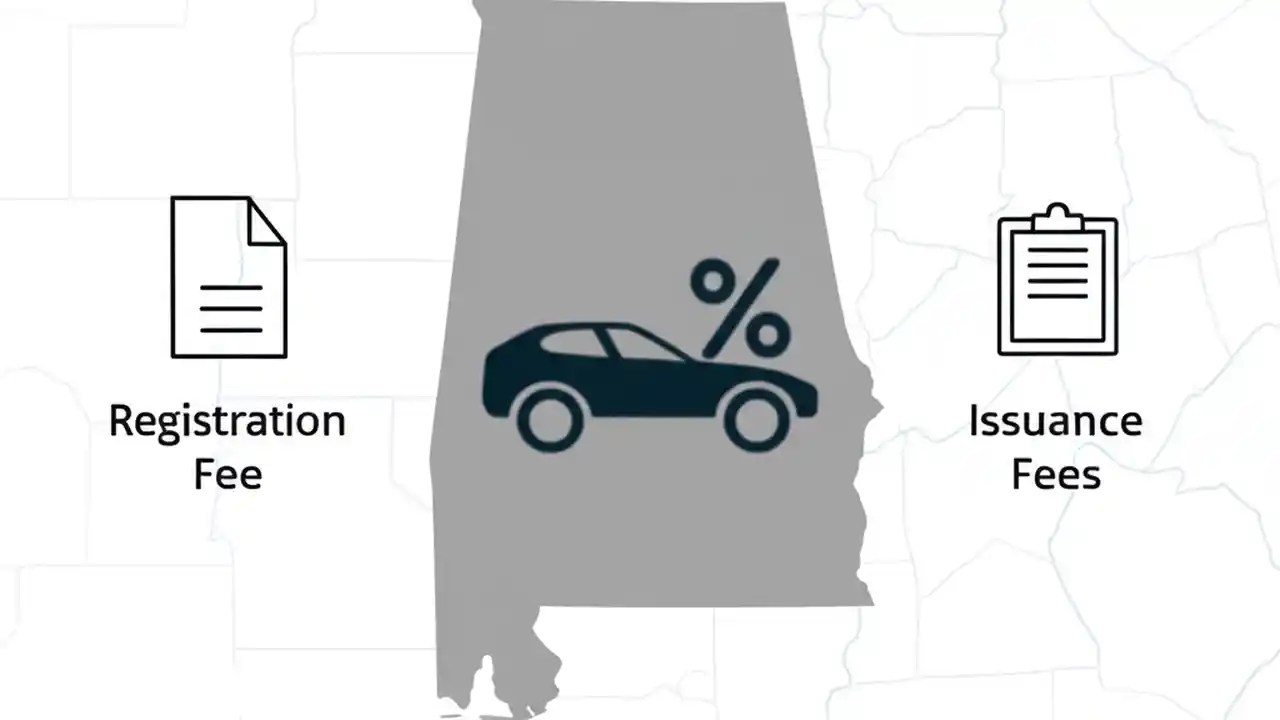 Registration Fee

%

Issuance Fees