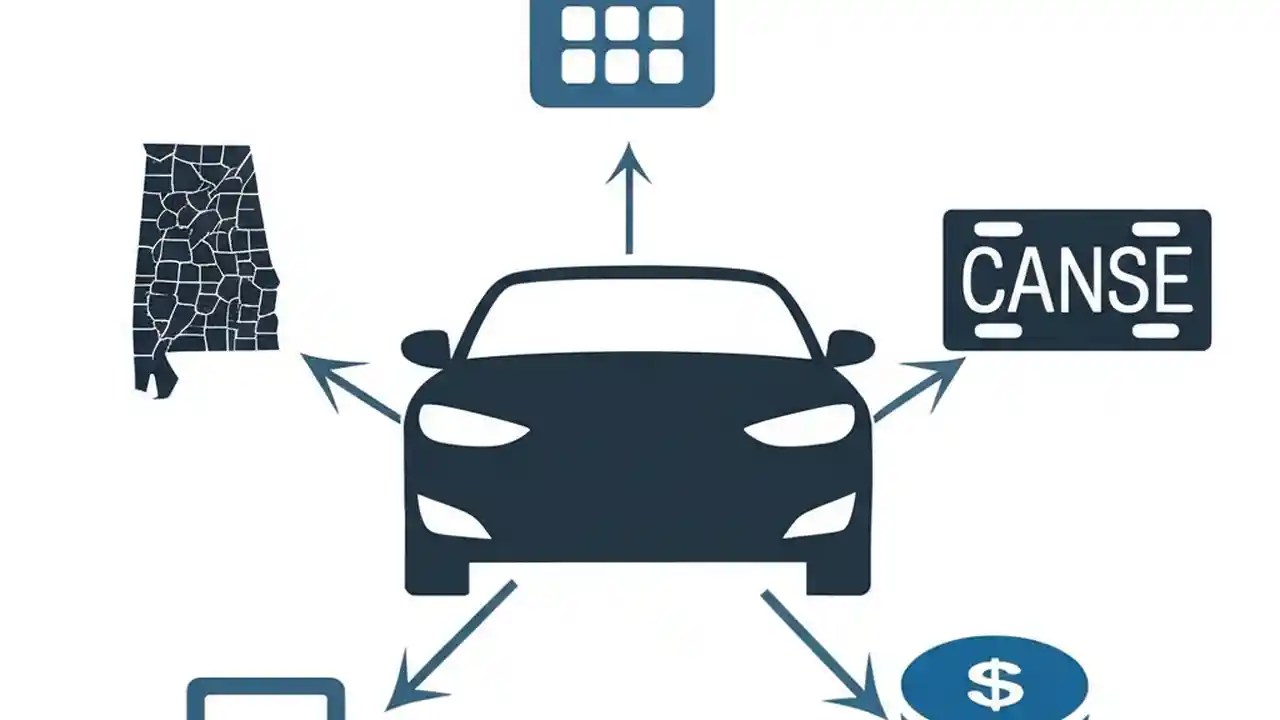 CANSE

$