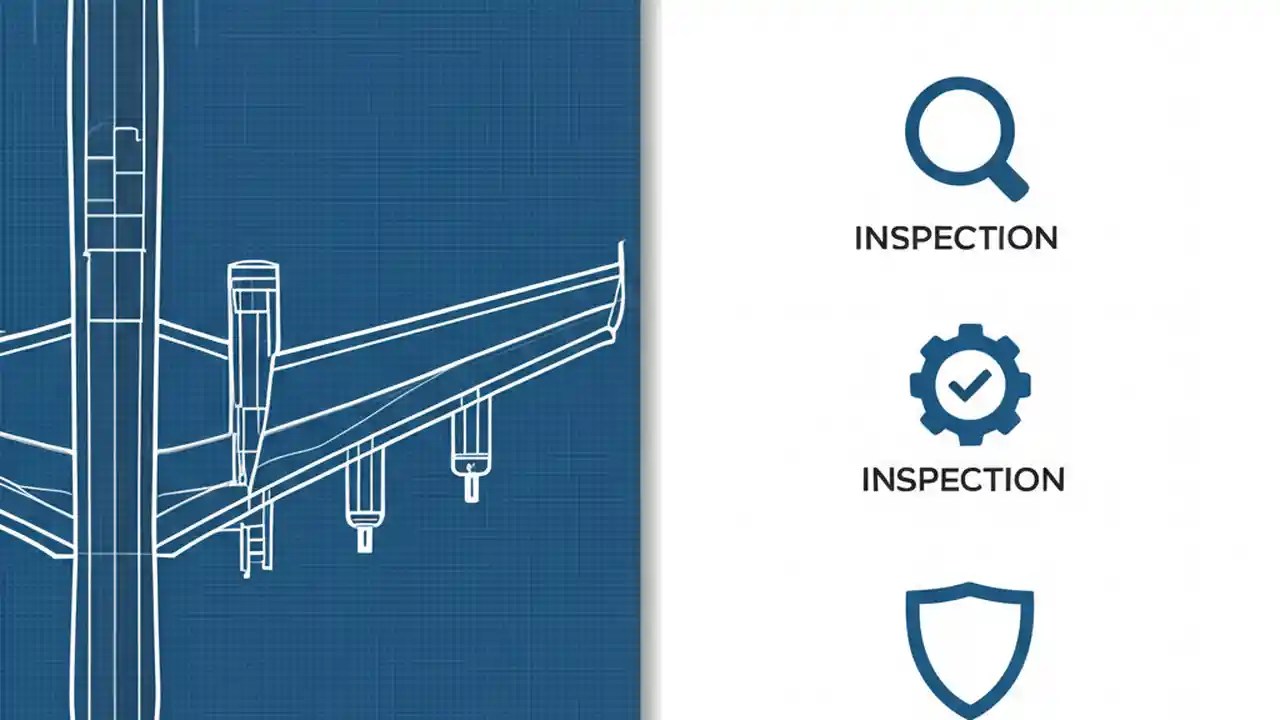 INSPECTION

INSPECTION