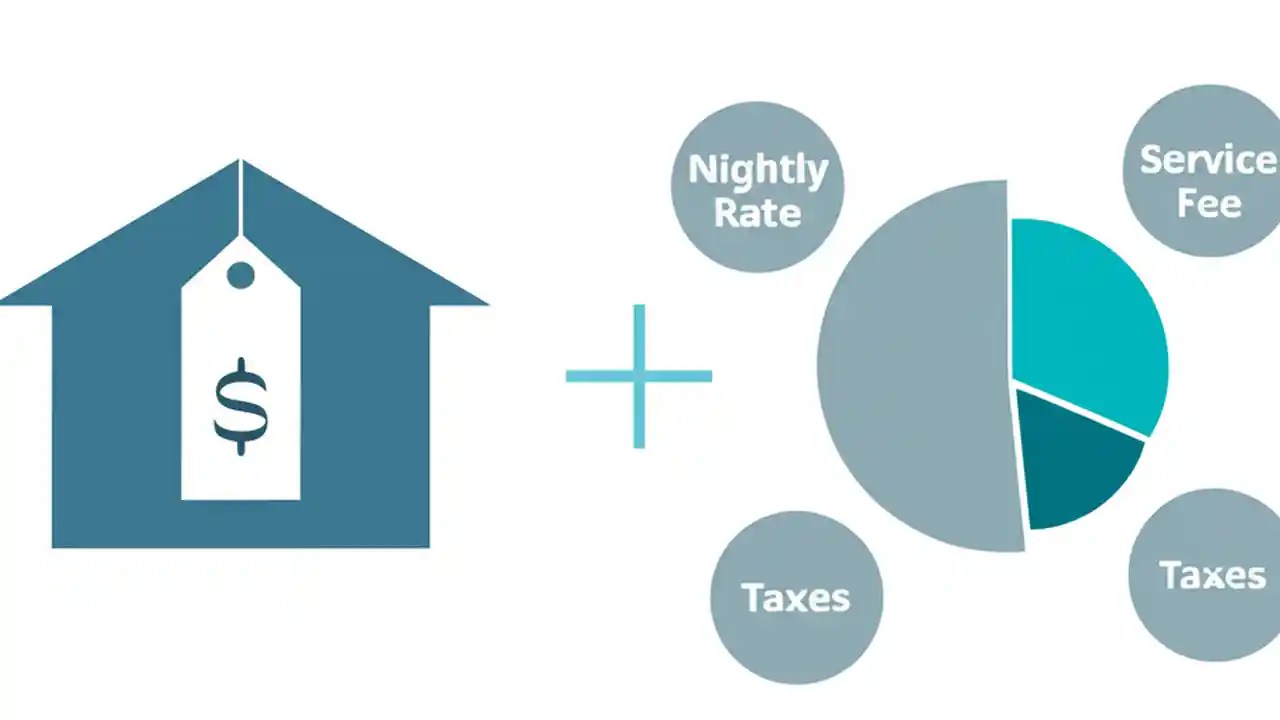 $

Nightly Rate

Service Fee

Taxes

Taxes