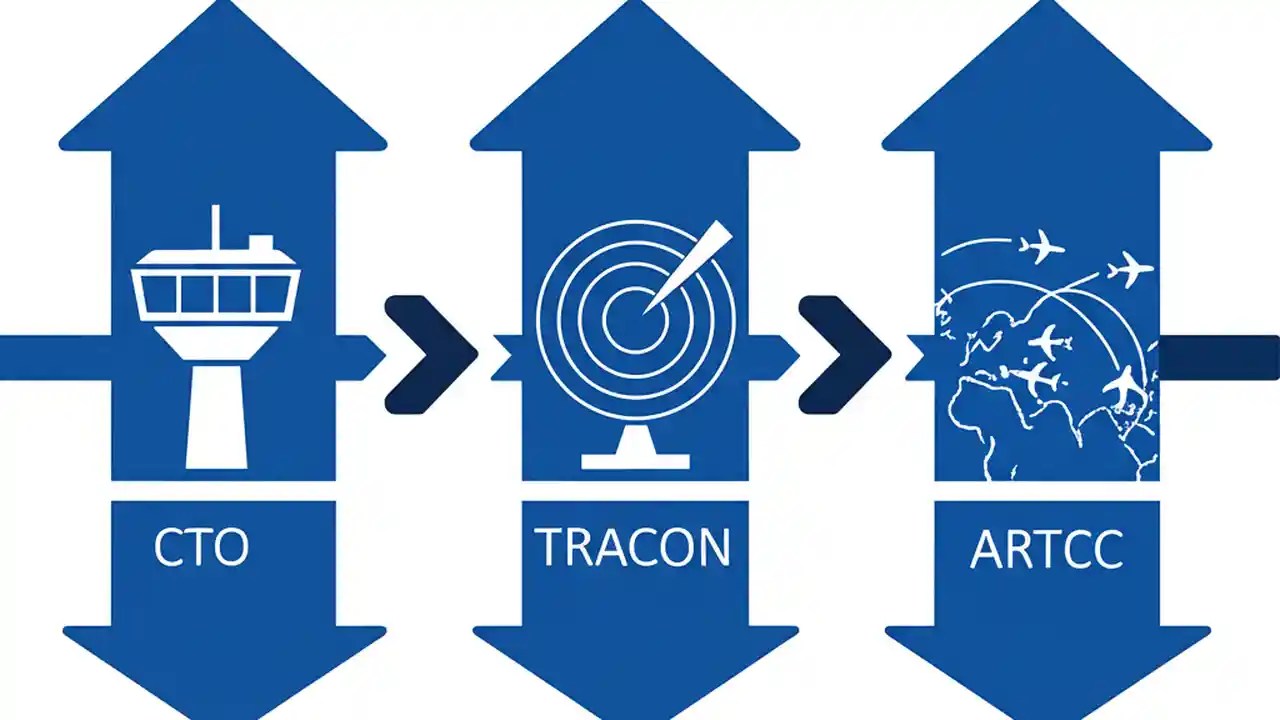 CTO

TRACON

ARTCC