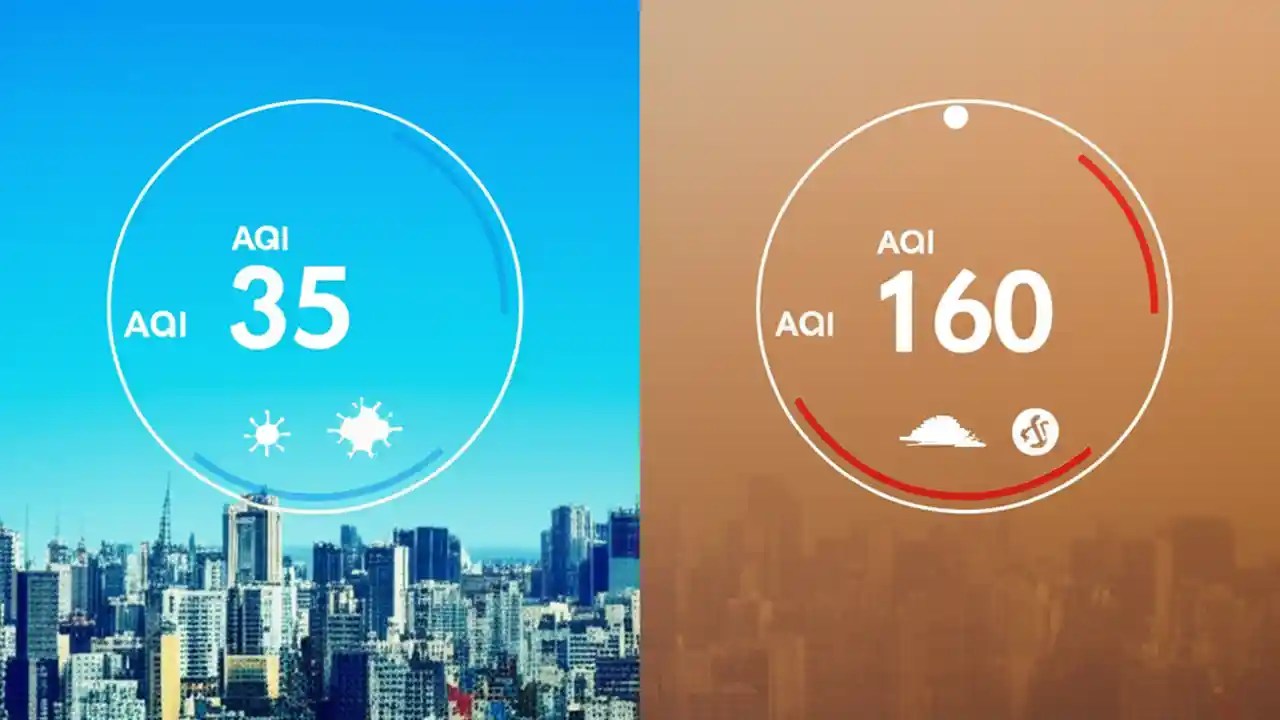 AQI
AQI 35

AQI
AQI 160