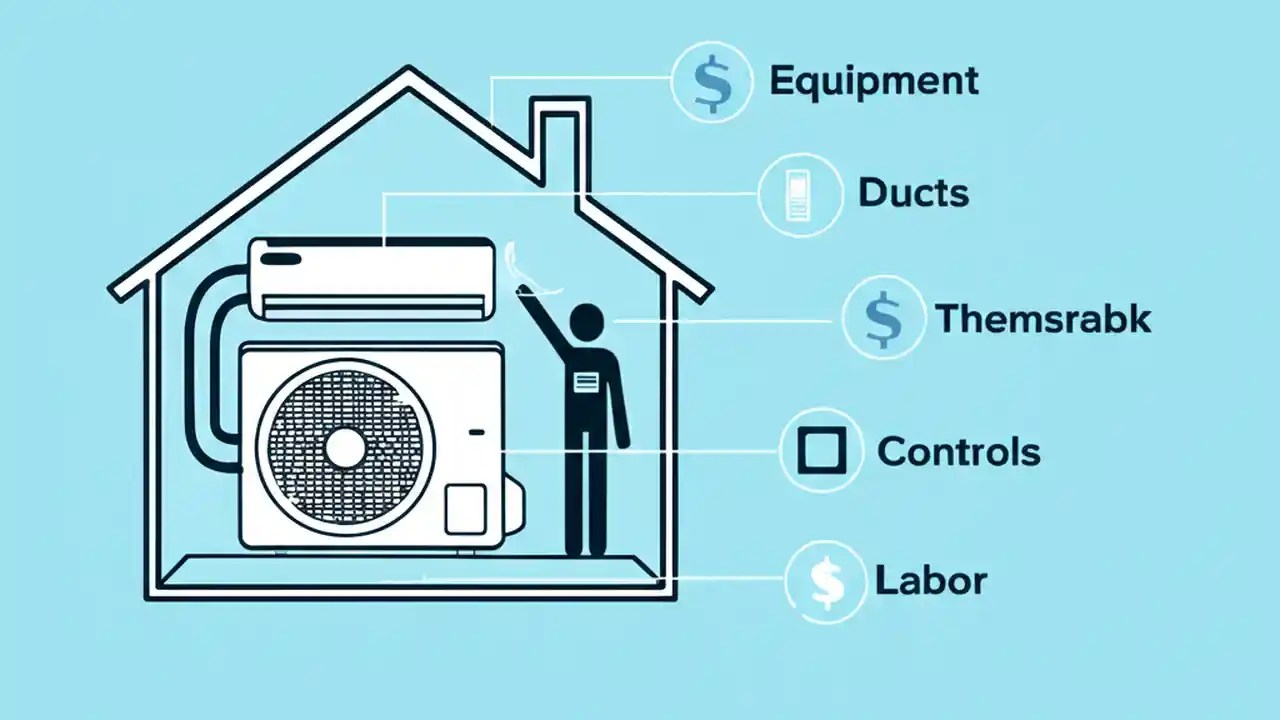 $ Equipment

Ducts

$ Themsrabk

Controls

$ Labor