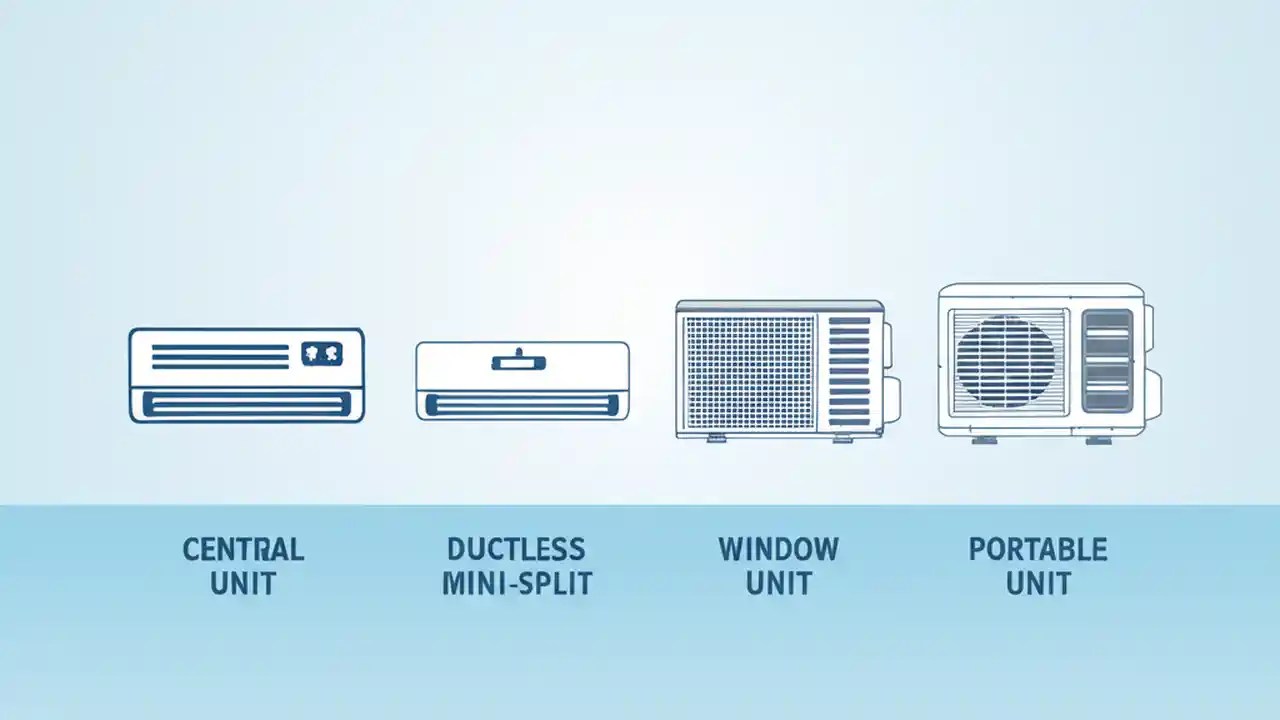 CENTRAL UNIT

DUCTLESS MINI-SPLIT

WINDOW UNIT

PORTABLE UNIT