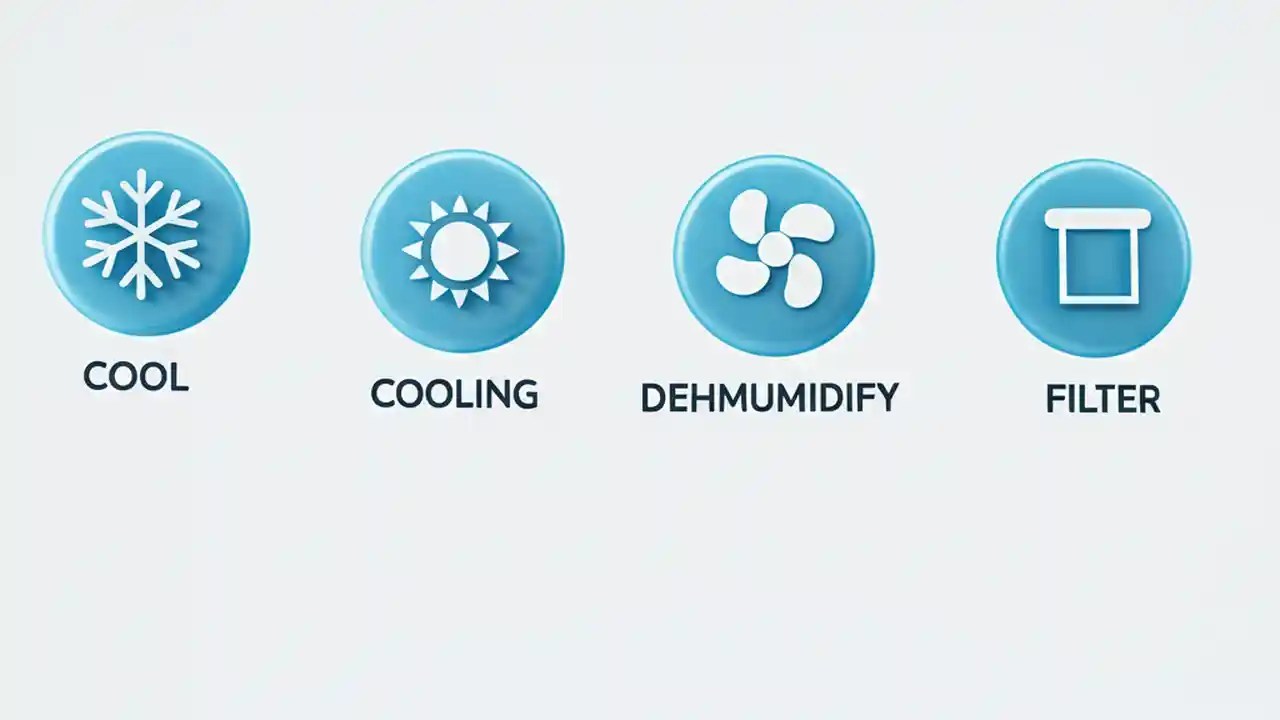 COOL

COOLING

DEHMUMIDIFY

FILTER