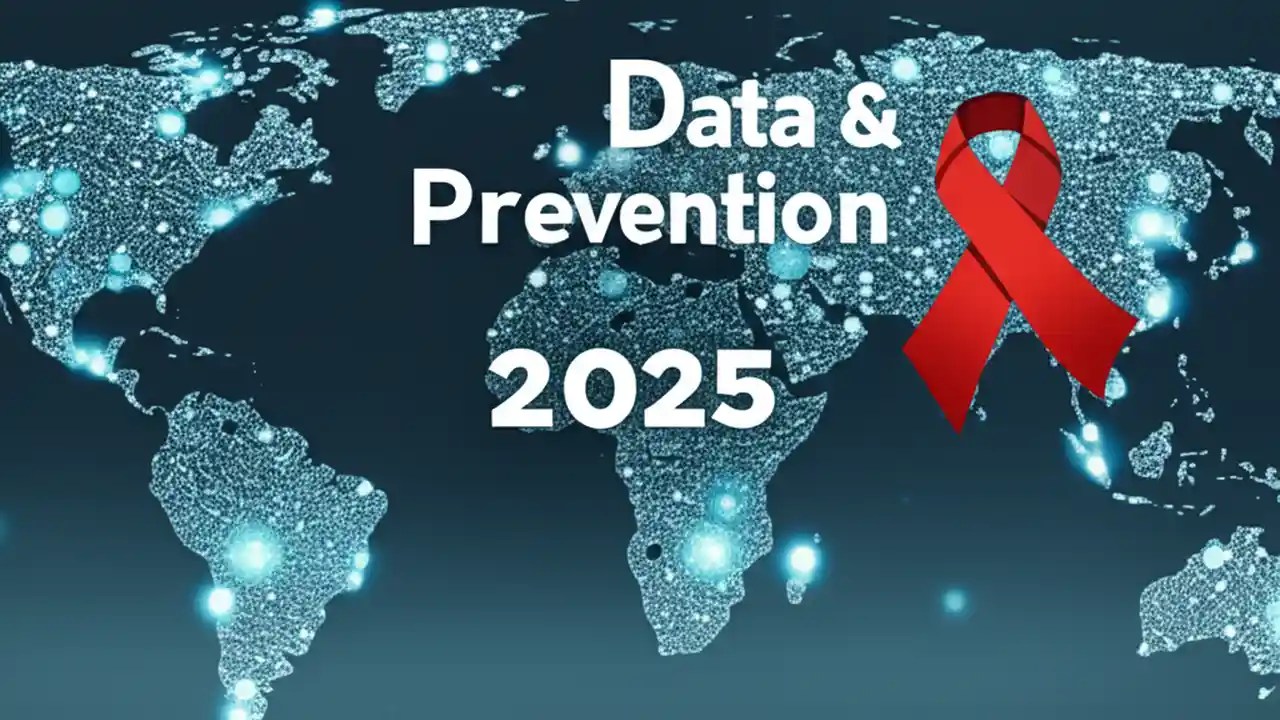 Data &
Prevention

2025