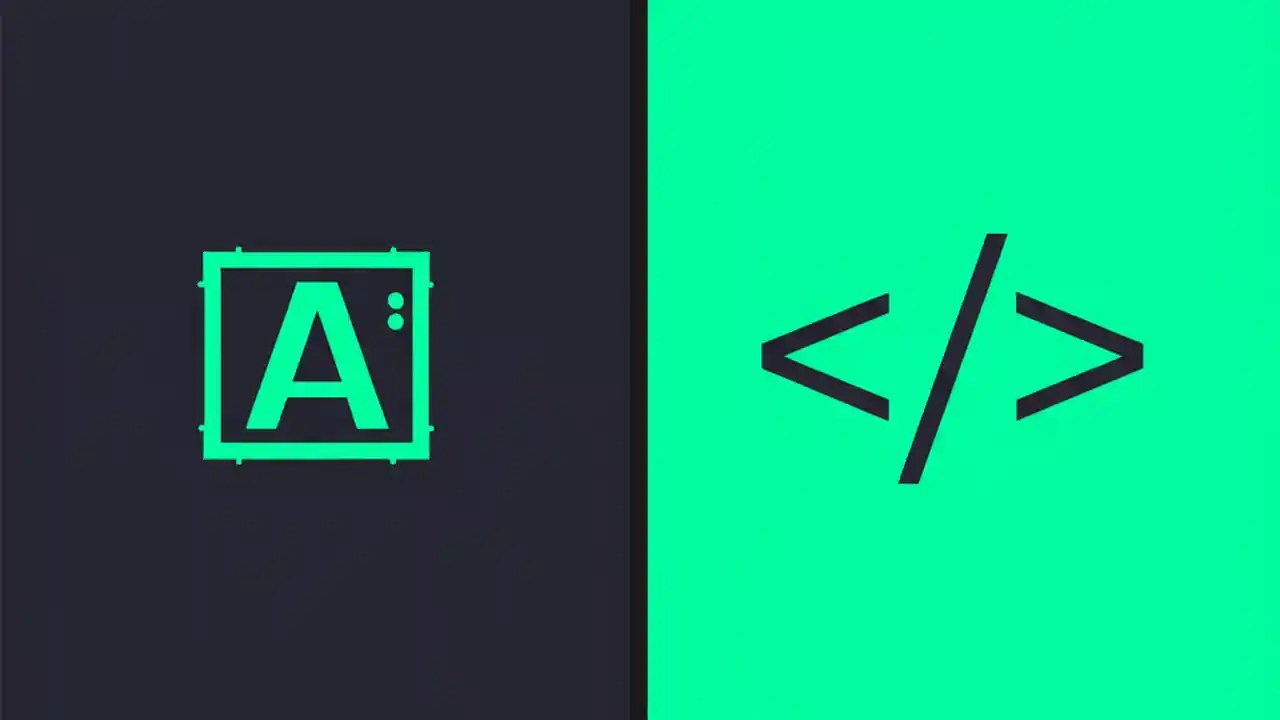 A

</>