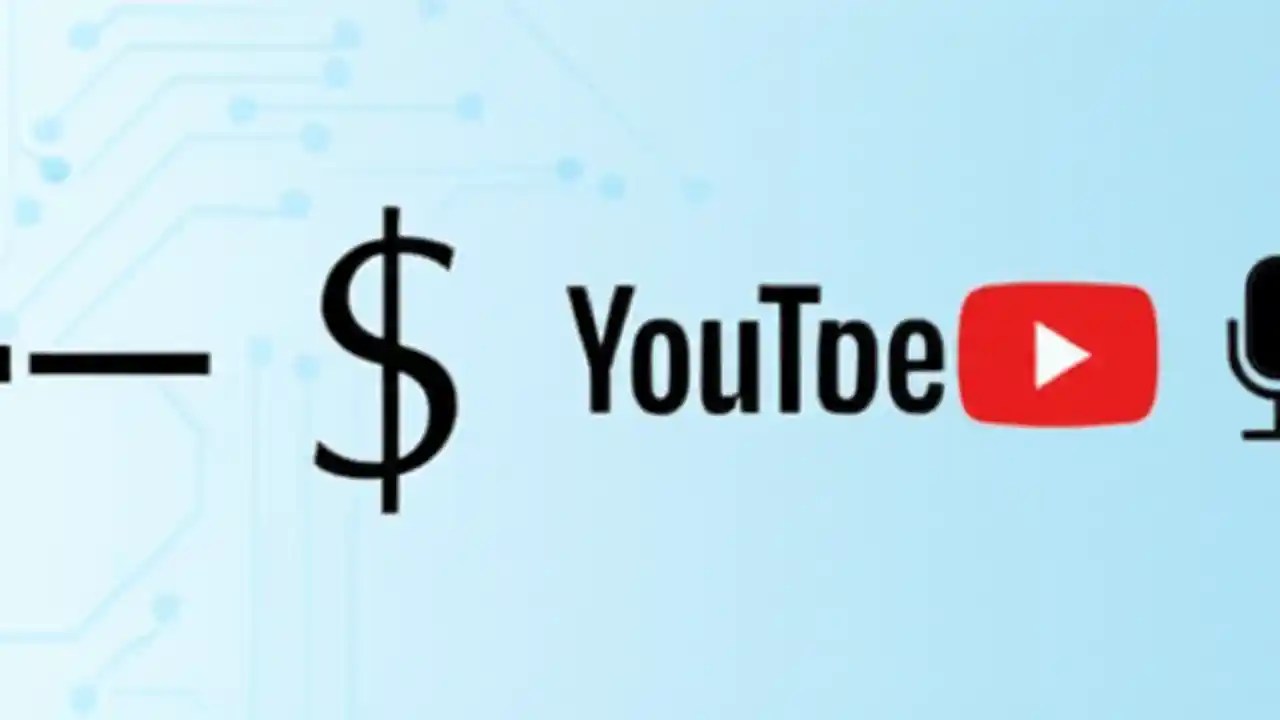 $ YouTube