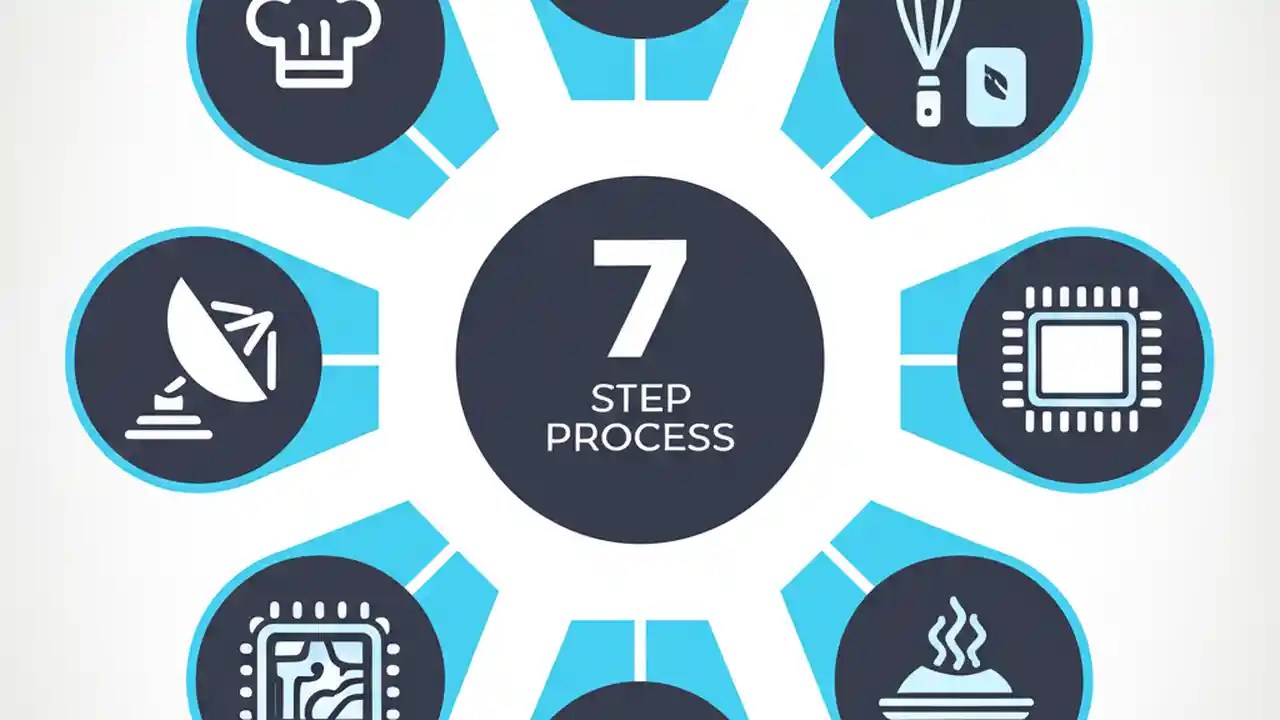 7
STEP
PROCESS