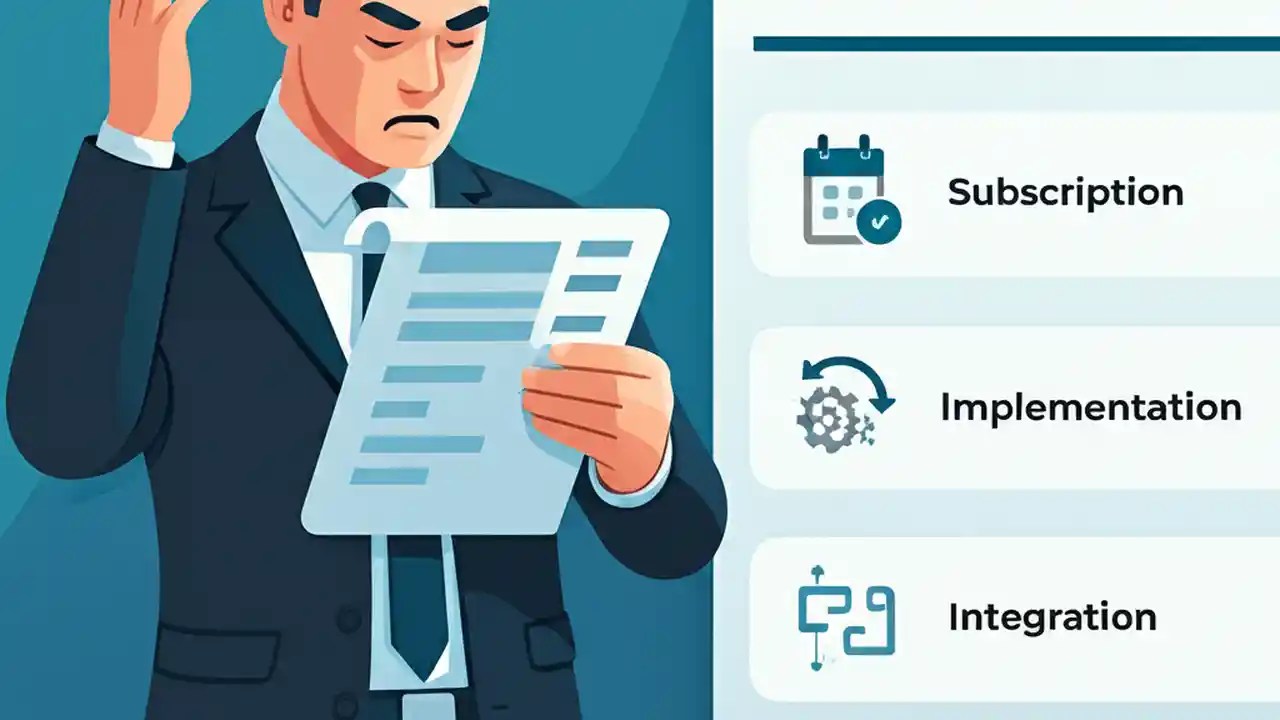 Subscription

Implementation

Integration