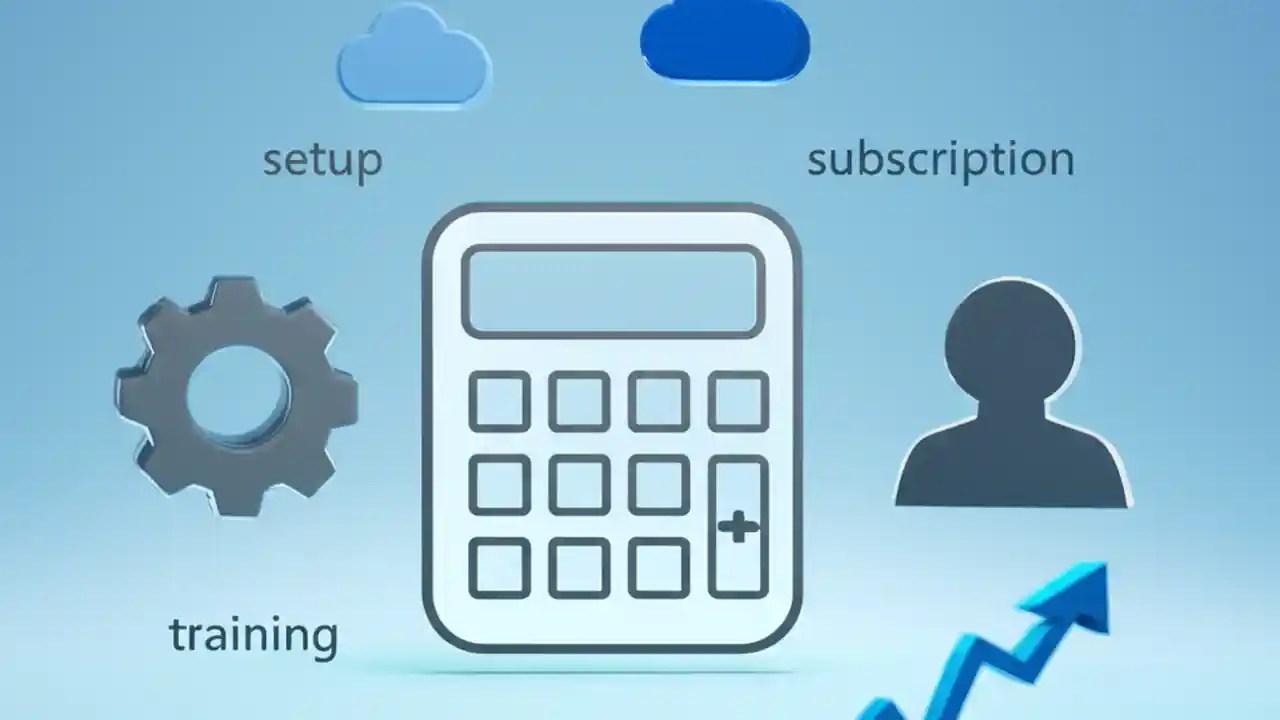 setup

subscription

+

training