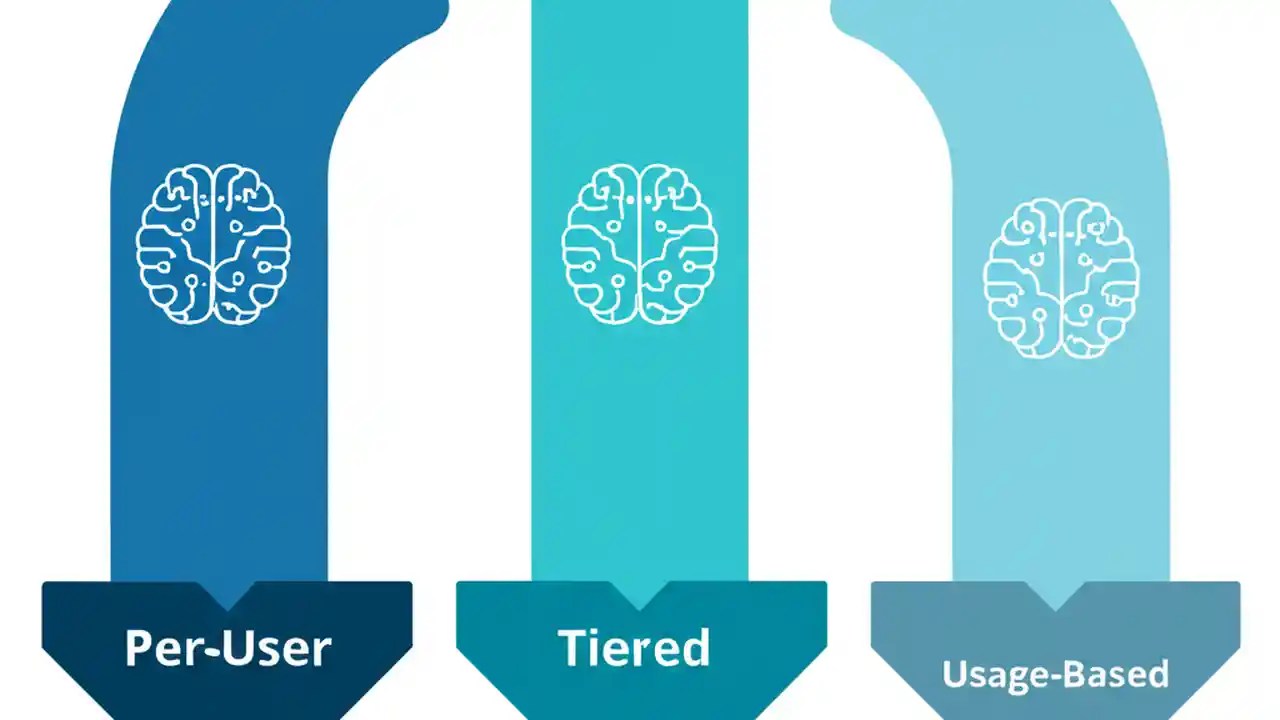 Per-User

Tiered

Usage-Based