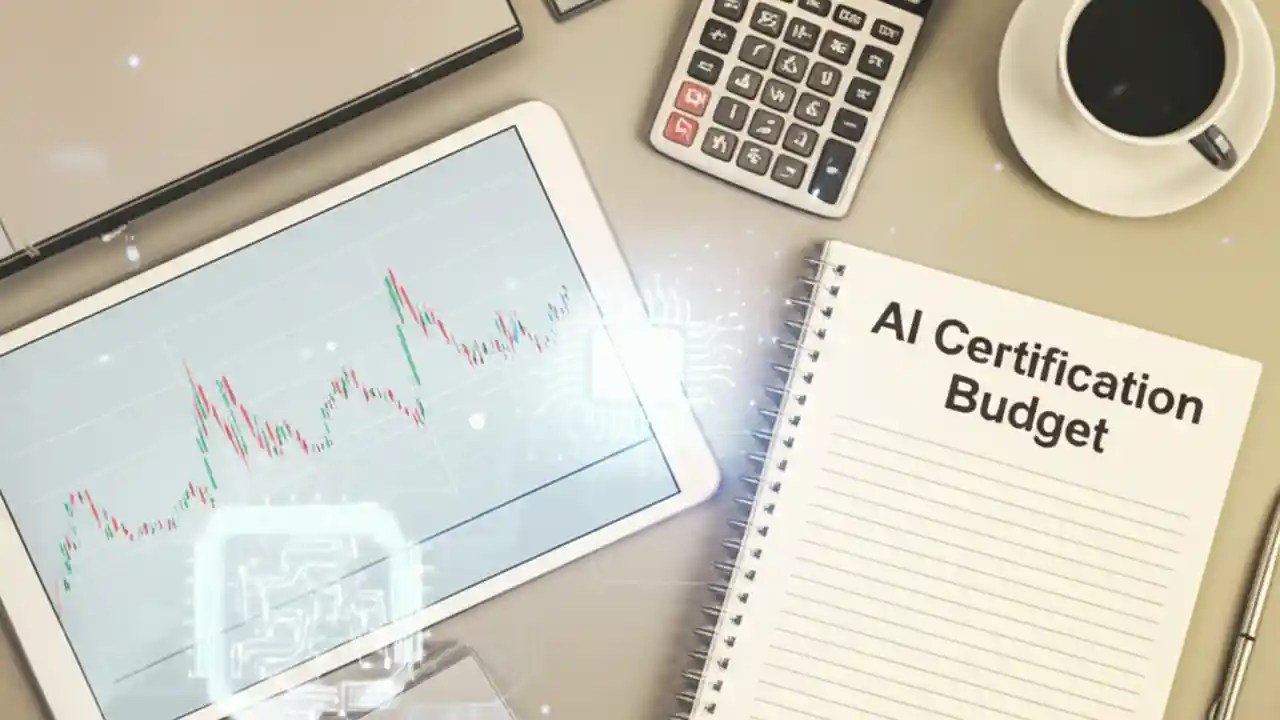 AI Certification Budget