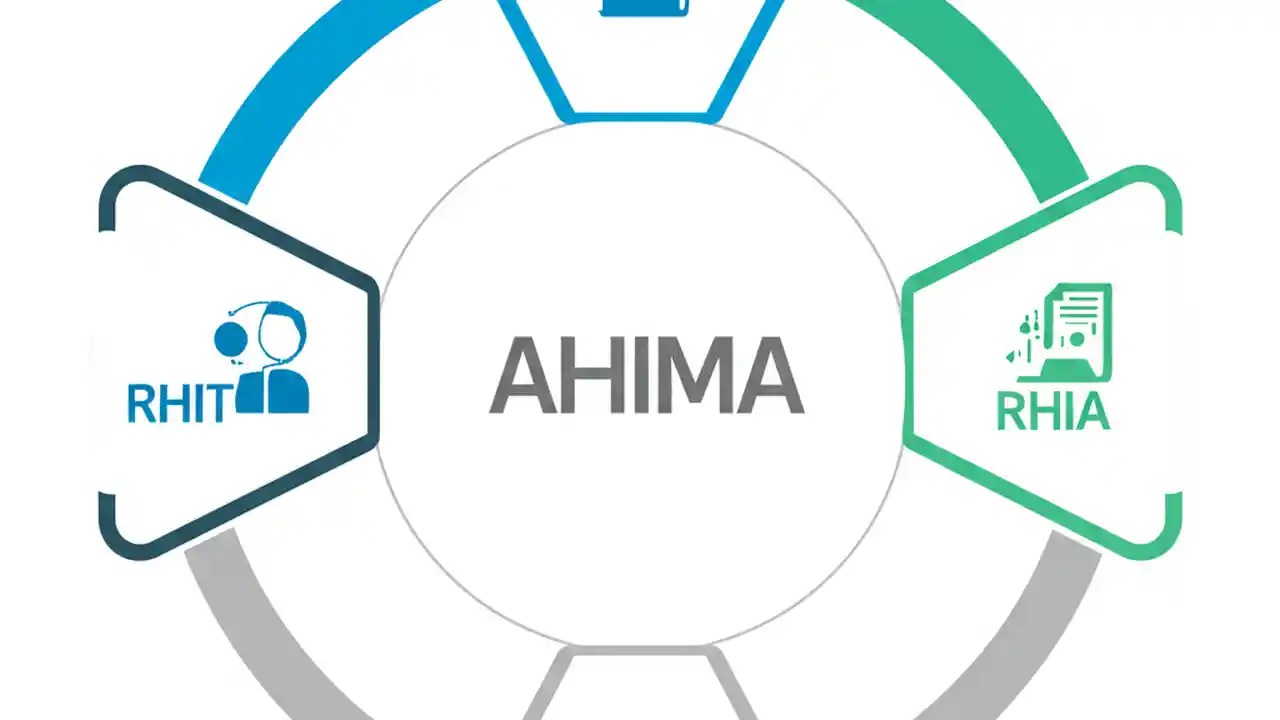 RHIT

AHIMA

RHIA