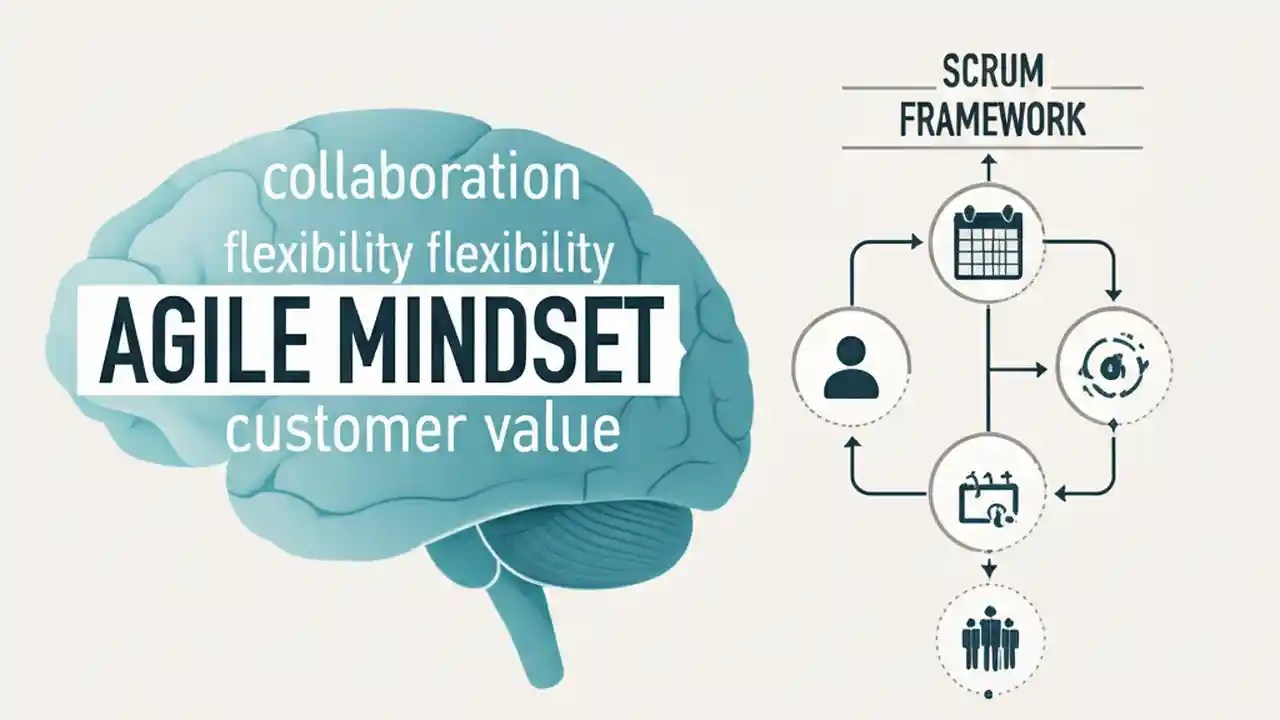 collaboration

flexibility flexibility

AGILE MINDSET

customer value

SCRUM FRAMEWORK