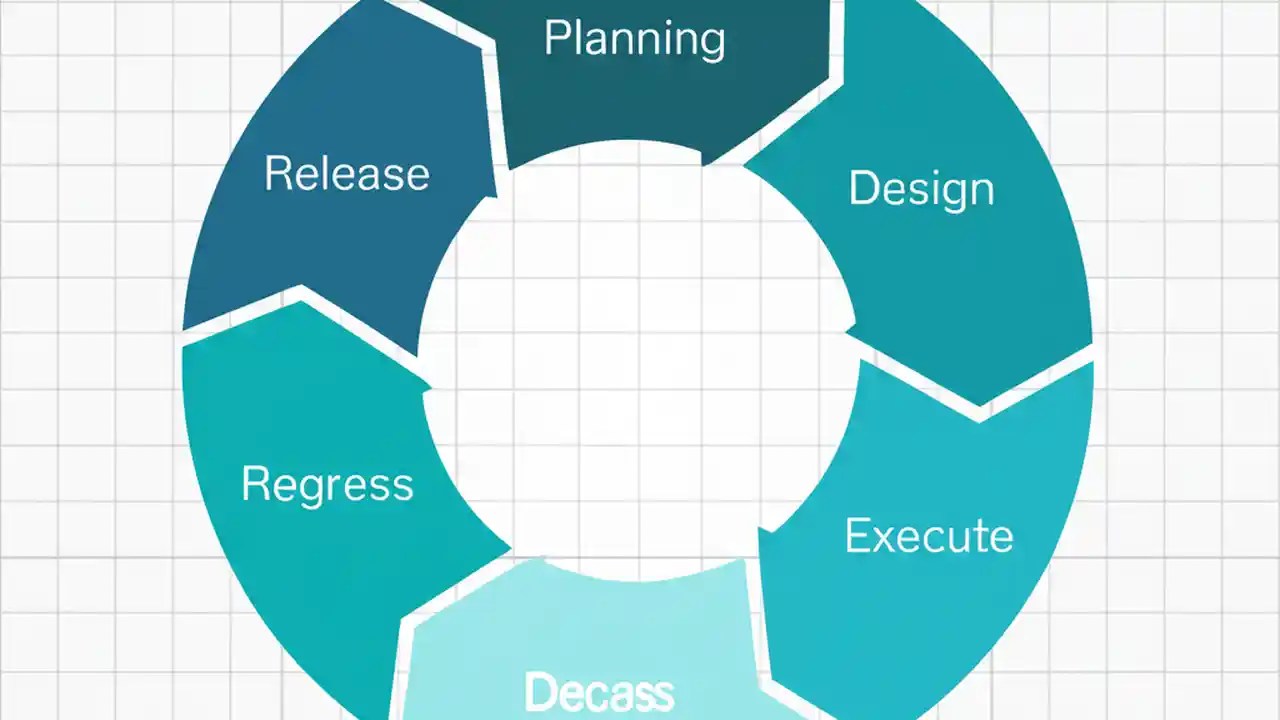 Planning

Design

Execute

Decass

Regress

Release