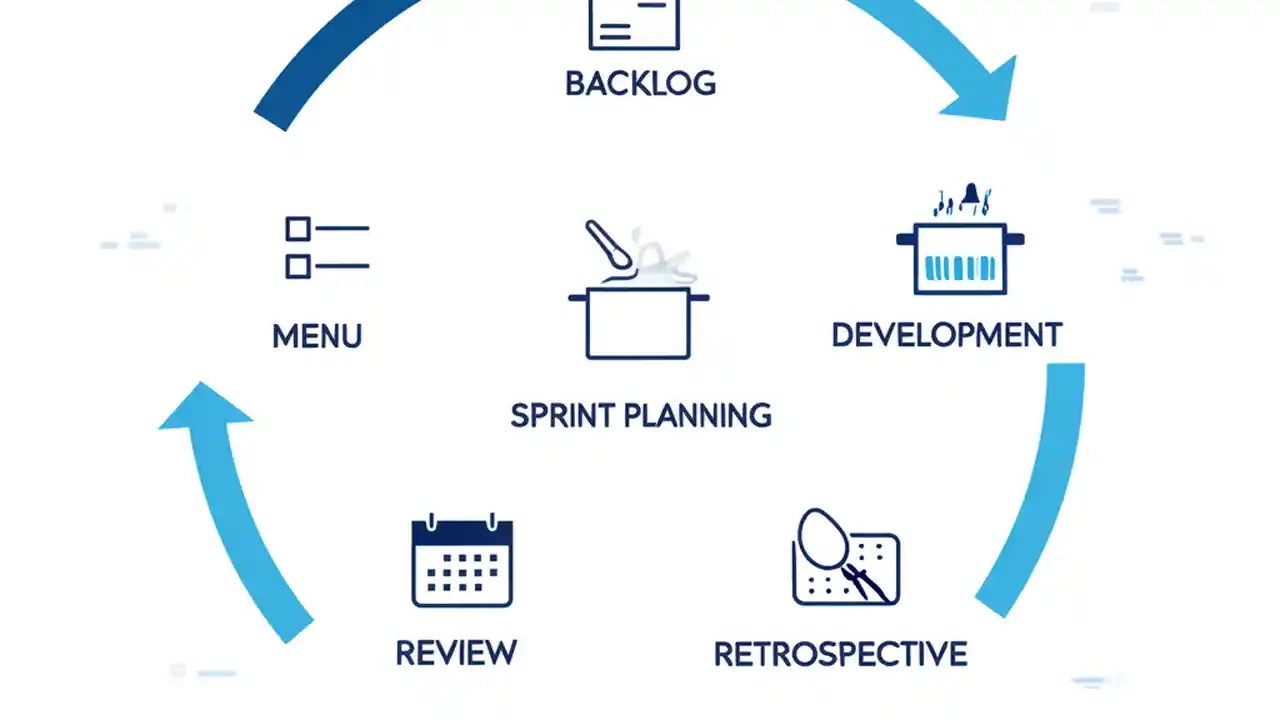 BACKLOG

MENU

SPRINT PLANNING

DEVELOPMENT

REVIEW

RETROSPECTIVE