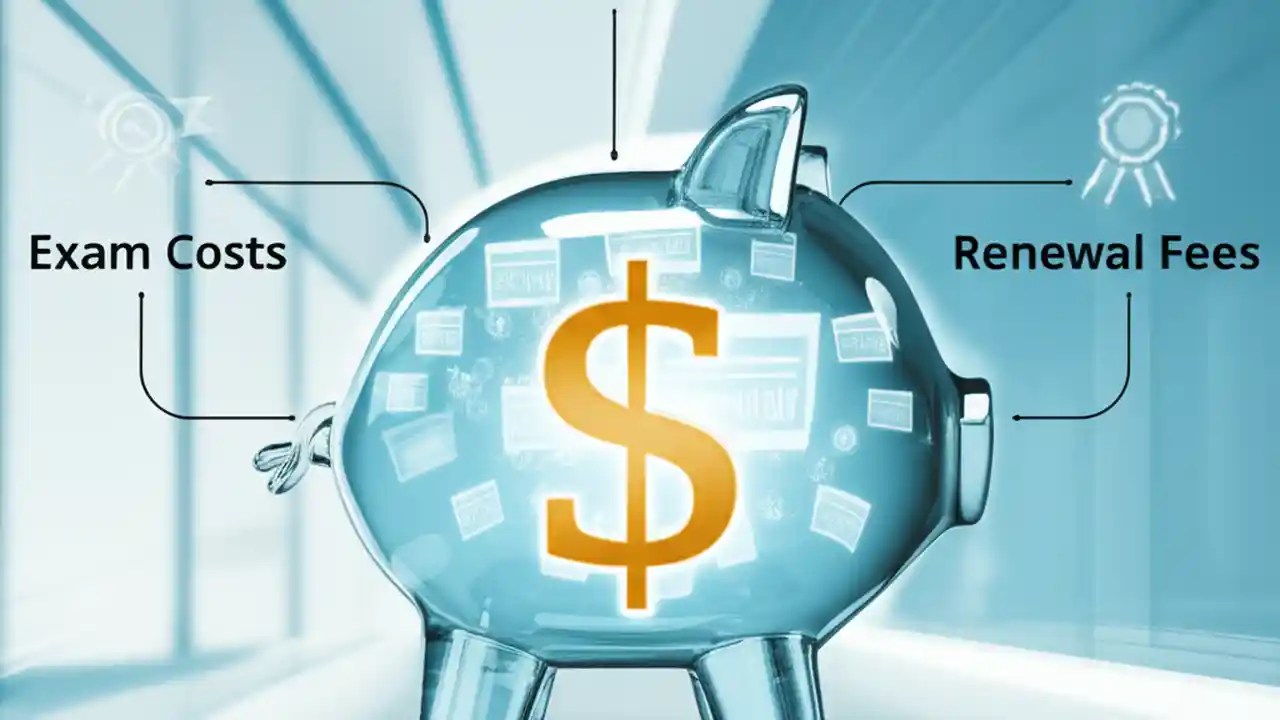 Exam Costs

$

Renewal Fees