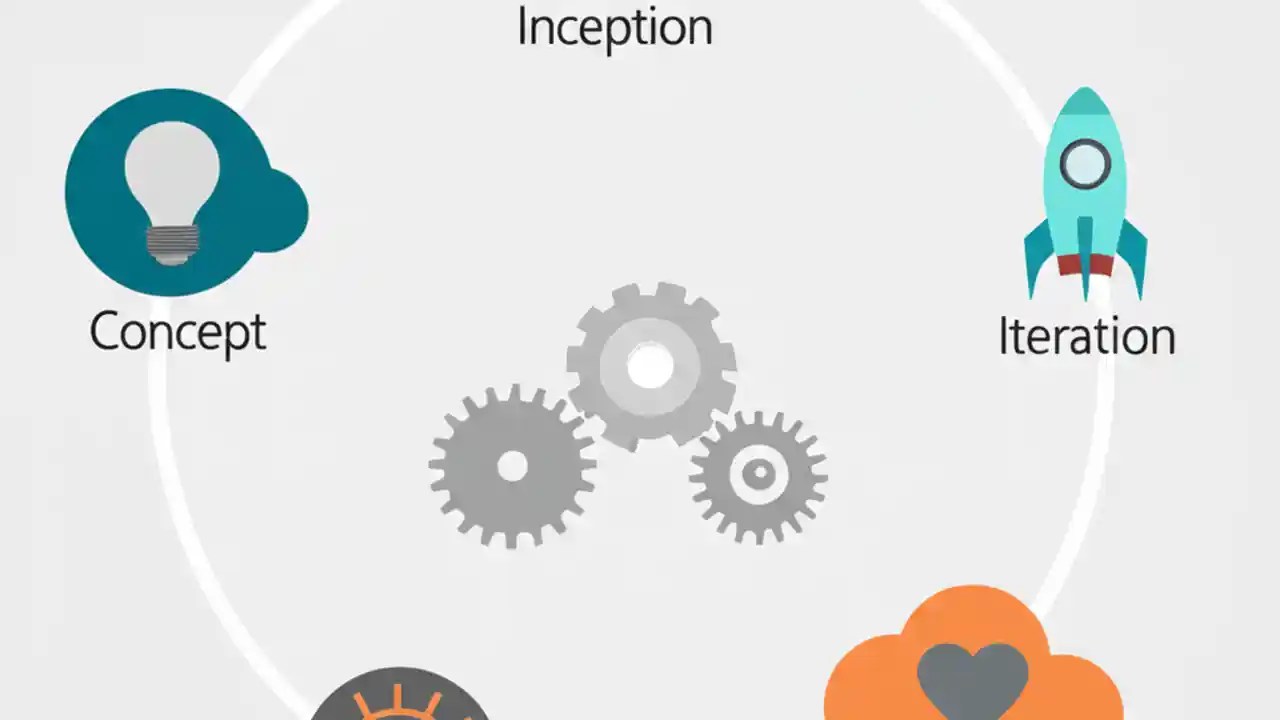 Inception

Concept

Iteration