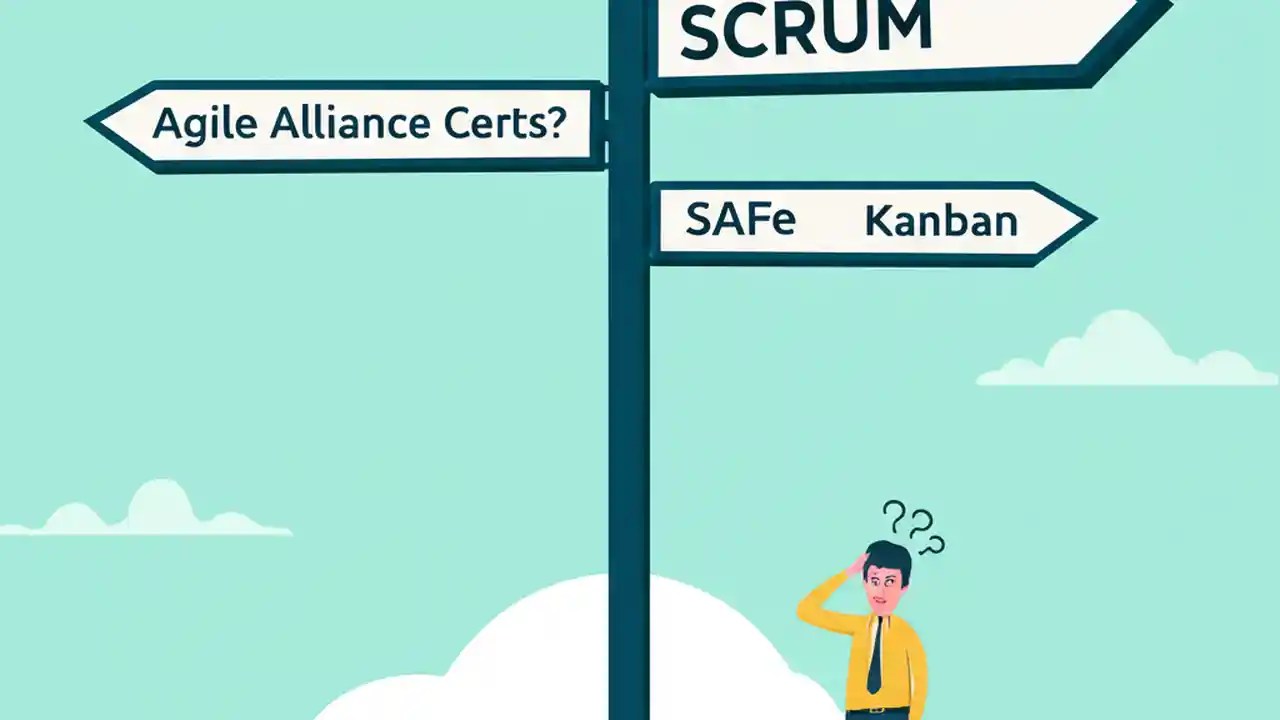 SCRUM

Agile Alliance Certs?

SAFe Kanban

???