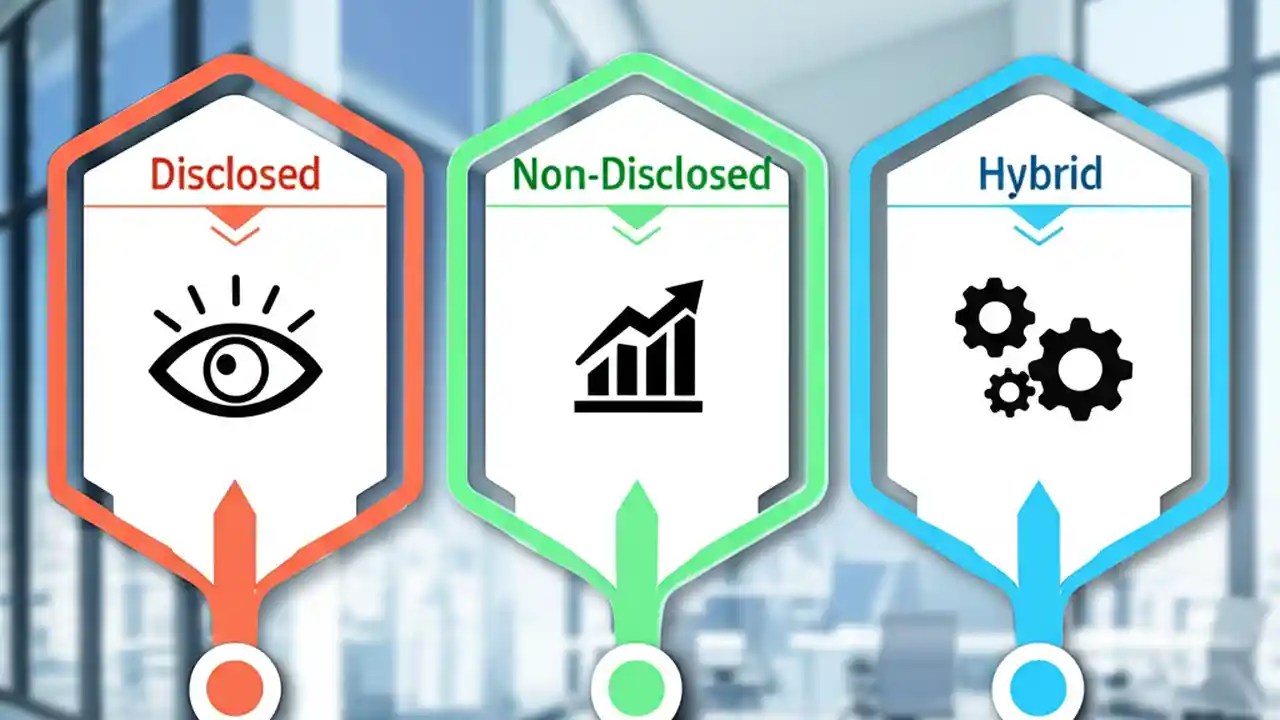 Disclosed

Non-Disclosed

Hybrid