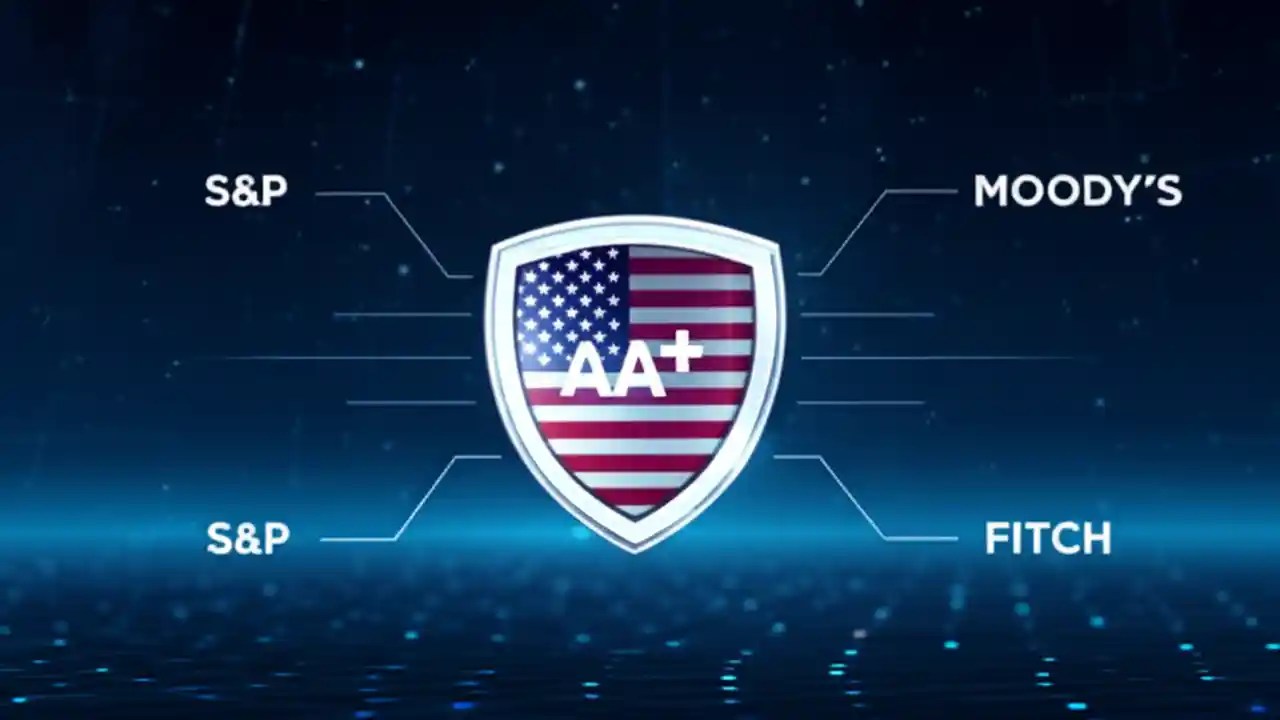 S&P

MOODY'S

AA+

S&P

FITCH