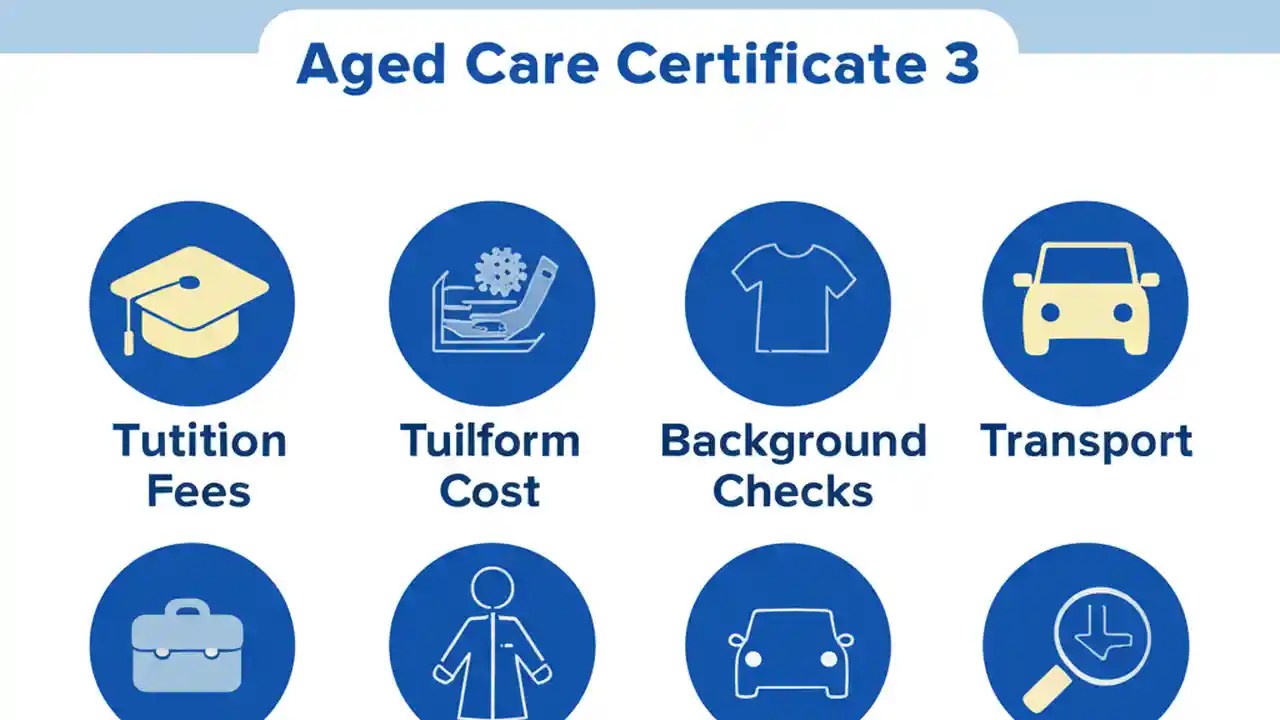 Aged Care Certificate 3

Tutition Fees

Tuilform Cost

Background Checks

Transport