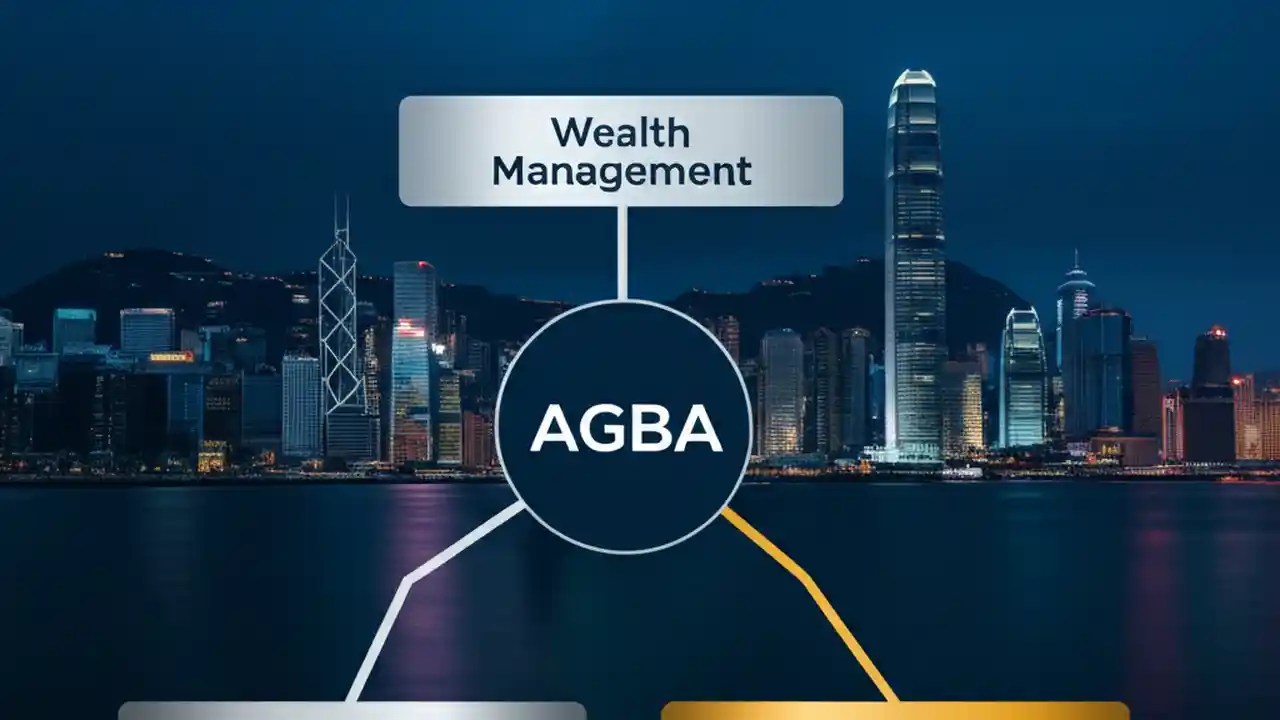 Wealth Management

AGBA