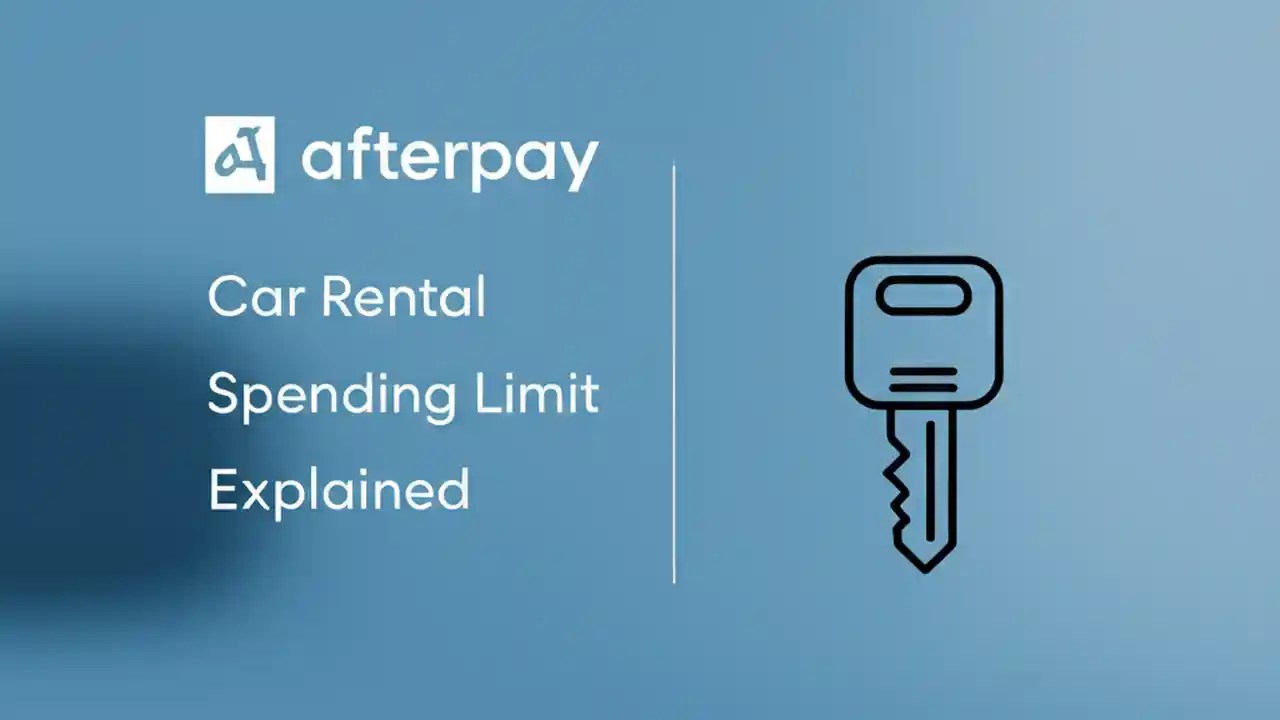 afterpay

Car Rental
Spending Limit
Explained