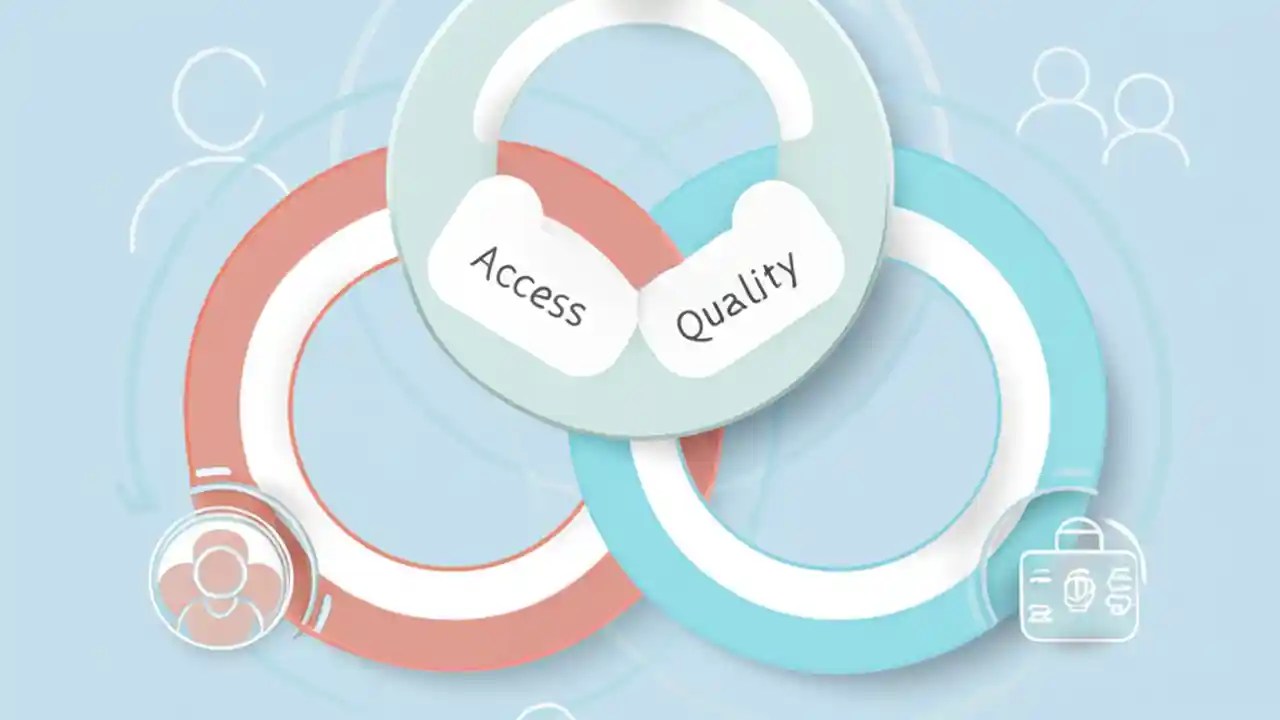 Access

Quality