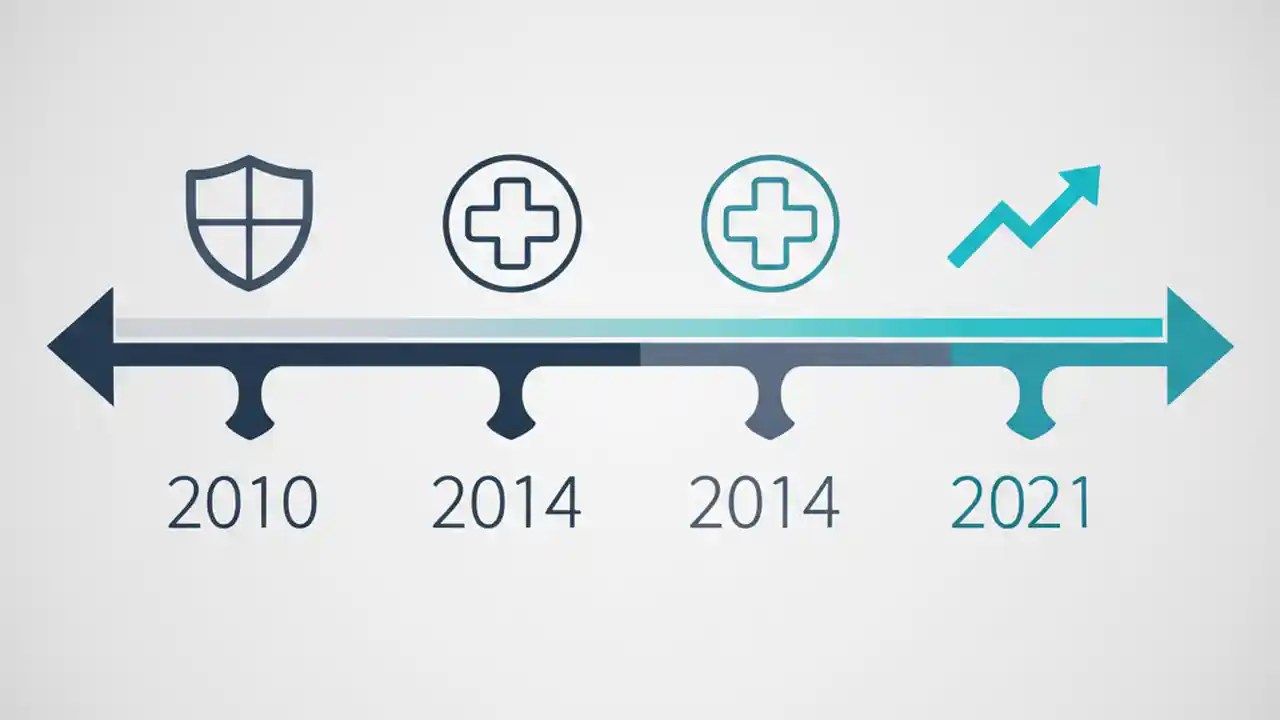 2010 2014 2014 2021