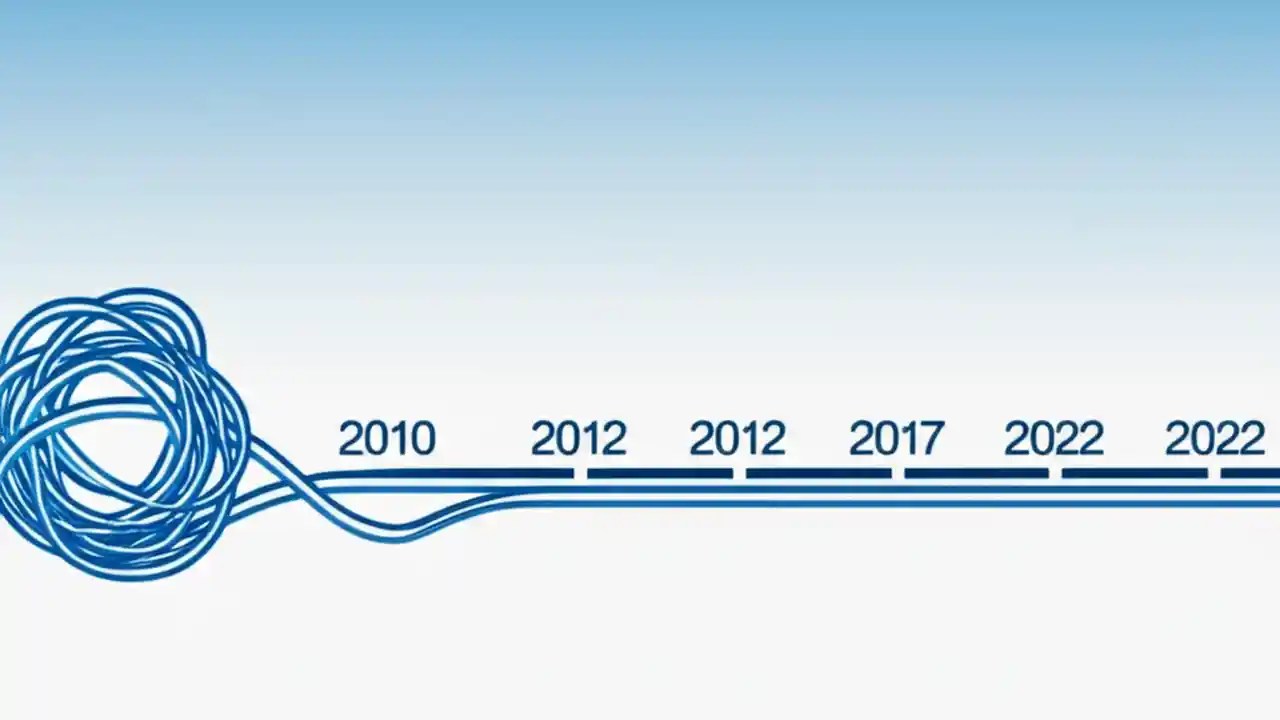 2010 2012 2012 2017 2022 2022