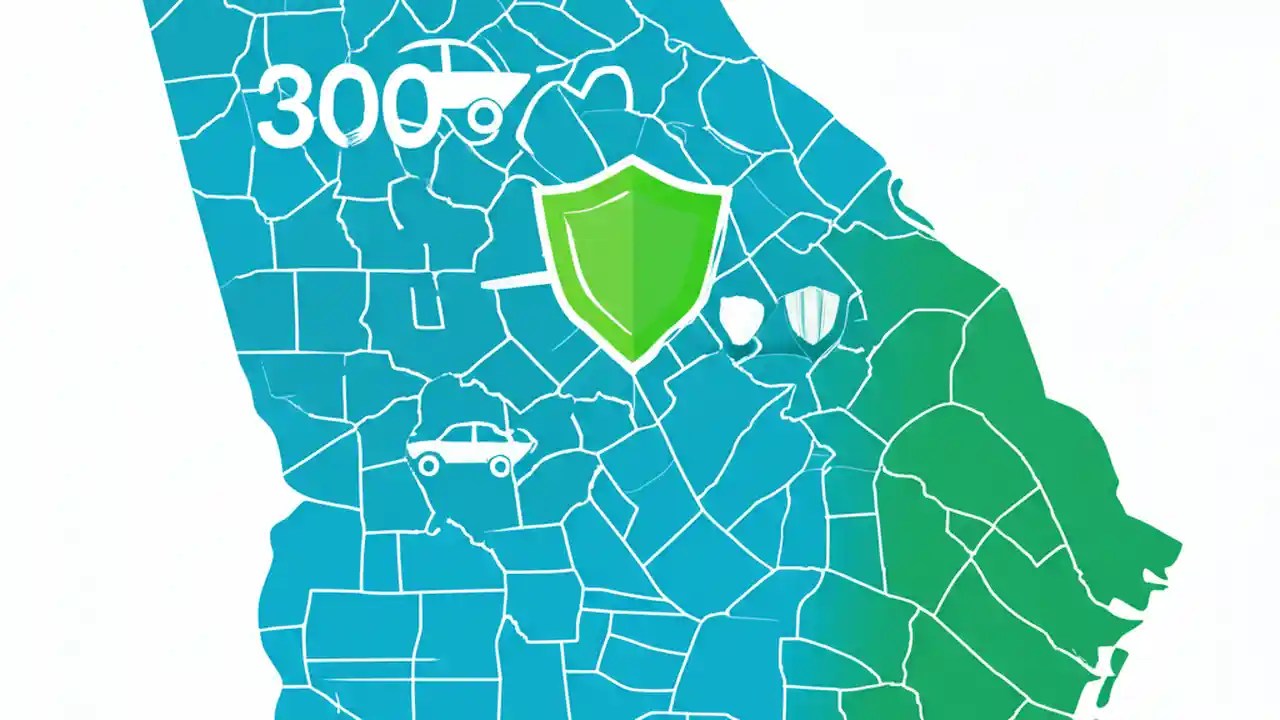 300